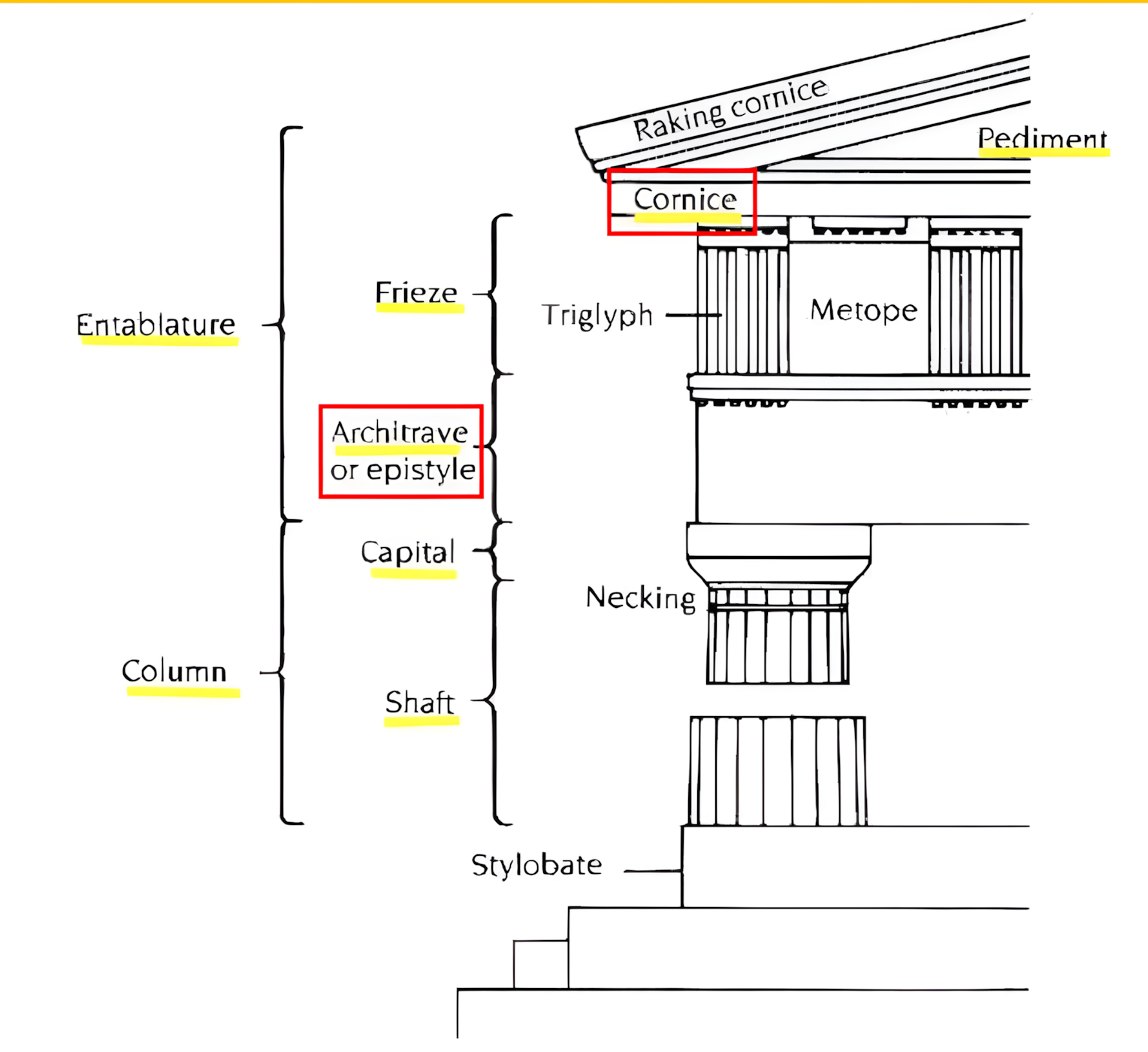 Raking cornice

Pediment

Cornice

Entablature

Frieze

Triglyph

Metope

Architrave or epistyle

Capital

Necking

Column

Shaft

Stylobate