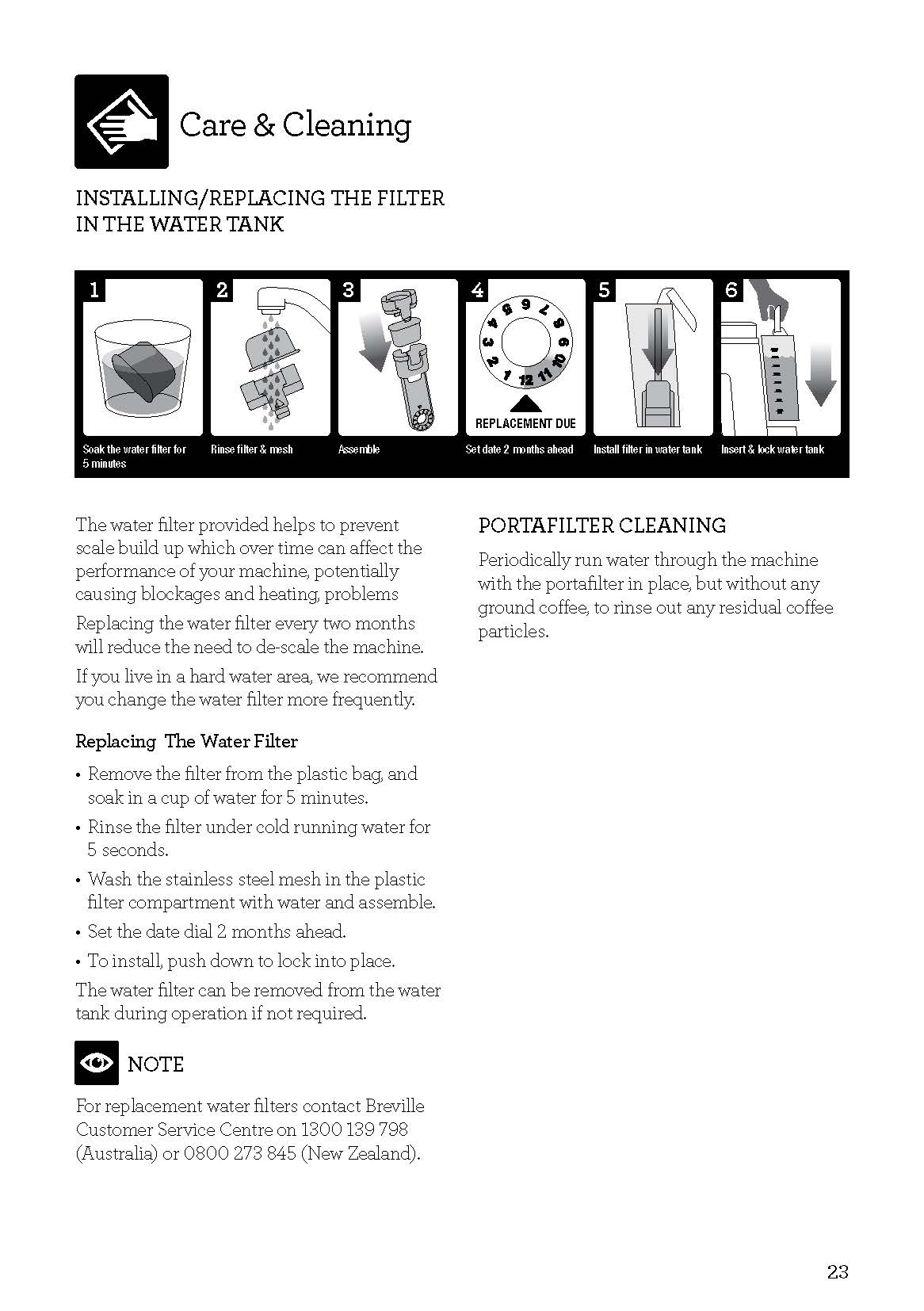 Care & Cleaning

INSTALLING/REPLACING THE FILTER IN THE WATER TANK

1

Soak the water filter for 5 minutes

2

Rinse filter & mesh

3

Assemble

4

1 2 3 4 5 6 7 8 9 10 11 12

REPLACEMENT DUE

Set date 2 months ahead

5

Install filter in water tank

6

Insert & lock water tank

The water filter provided helps to prevent scale build up which over time can affect the performance of your machine, potentially causing blockages and heating, problems

Replacing the water filter every two months will reduce the need to de-scale the machine.

If you live in a hard water area, we recommend you change the water filter more frequently.

Replacing The Water Filter

• Remove the filter from the plastic bag, and soak in a cup of water for 5 minutes.

• Rinse the filter under cold running water for 5 seconds.

• Wash the stainless steel mesh in the plastic filter compartment with water and assemble.

• Set the date dial 2 months ahead.

• To install, push down to lock into place.

The water filter can be removed from the water tank during operation if not required.

NOTE

For replacement water filters contact Breville Customer Service Centre on 1300 139 798 (Australia) or 0800 273 845 (New Zealand).

PORTAFILTER CLEANING

Periodically run water through the machine with the portafilter in place, but without any ground coffee, to rinse out any residual coffee particles.

23