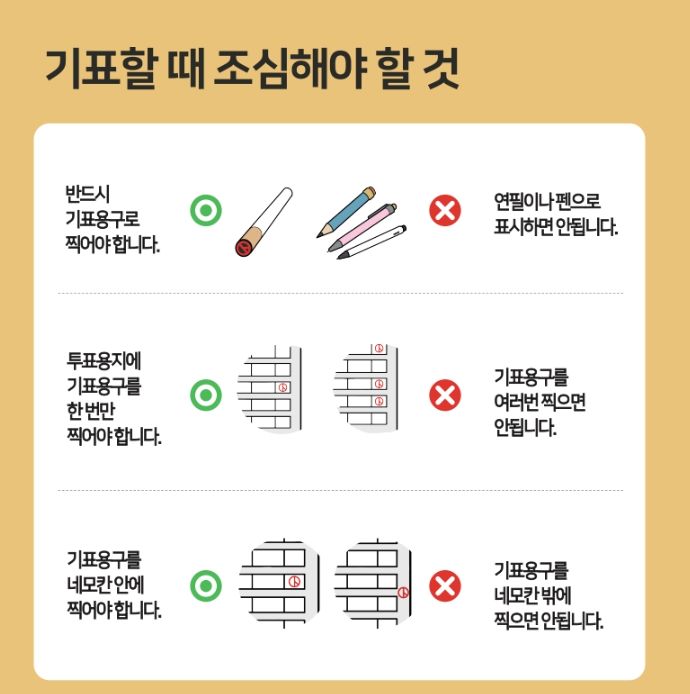 기표할 때 조심해야 할 것

반드시 기표용구로 찍어야 합니다.

연필이나 펜으로 표시하면 안됩니다.

투표용지에 기표용구를 한 번만 찍어야 합니다.

기표용구를 여러번 찍으면 안됩니다.

기표용구를 네모칸 안에 찍어야 합니다.

기표용구를 네모칸 밖에 찍으면 안됩니다.