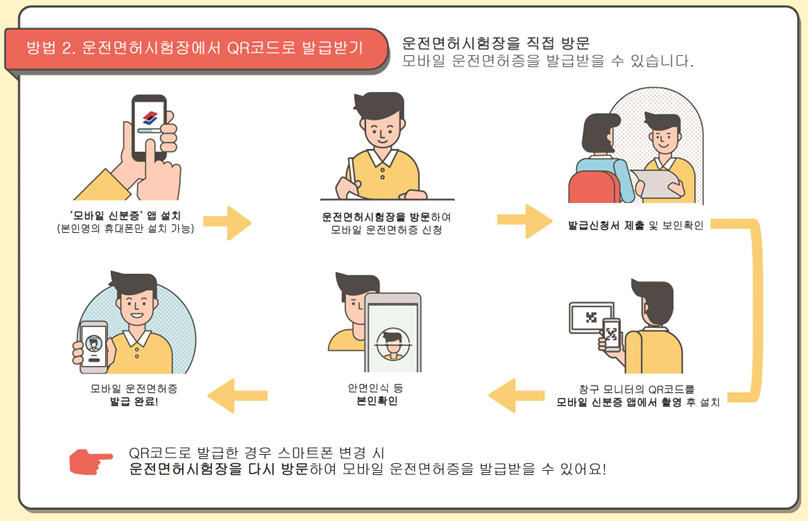 방법 2. 운전면허시험장에서 QR코드로 발급받기

운전면허시험장을 직접 방문
모바일 운전면허증을 발급받을 수 있습니다.

'모바일 신분증' 앱 설치
(본인명의 휴대폰만 설치 가능)

운전면허시험장을 방문하여
모바일 운전면허증 신청

발급신청서 제출 및 보인확인

창구 모니터의 QR코드를
모바일 신분증 앱에서 촬영 후 설치

안면인식 등
본인확인

모바일 운전면허증
발급 완료!

QR코드로 발급한 경우 스마트폰 변경 시
운전면허시험장을 다시 방문하여 모바일 운전면허증을 발급받을 수 있어요!