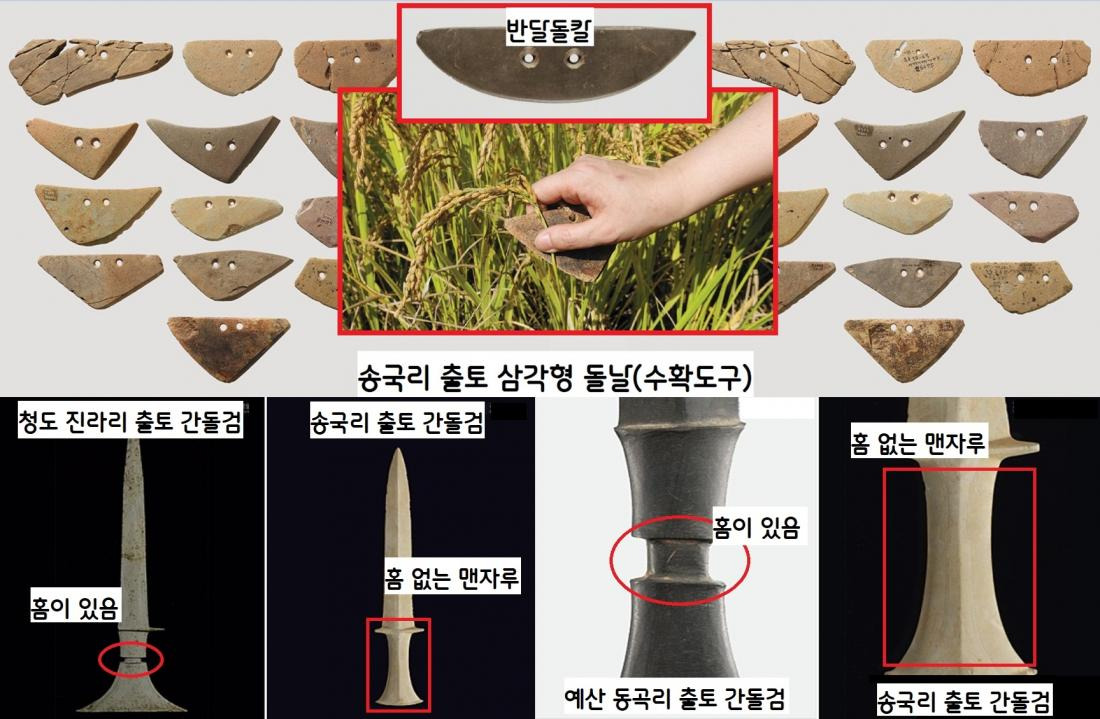 반달돌칼

송국리 출토 삼각형 돌날(수확도구)

청도 진라리 출토 간돌검

홈이 있음

송국리 출토 간돌검

홈 없는 맨자루

홈이 있음

예산 동곡리 출토 간돌검

홈 없는 맨자루

송국리 출토 간돌검