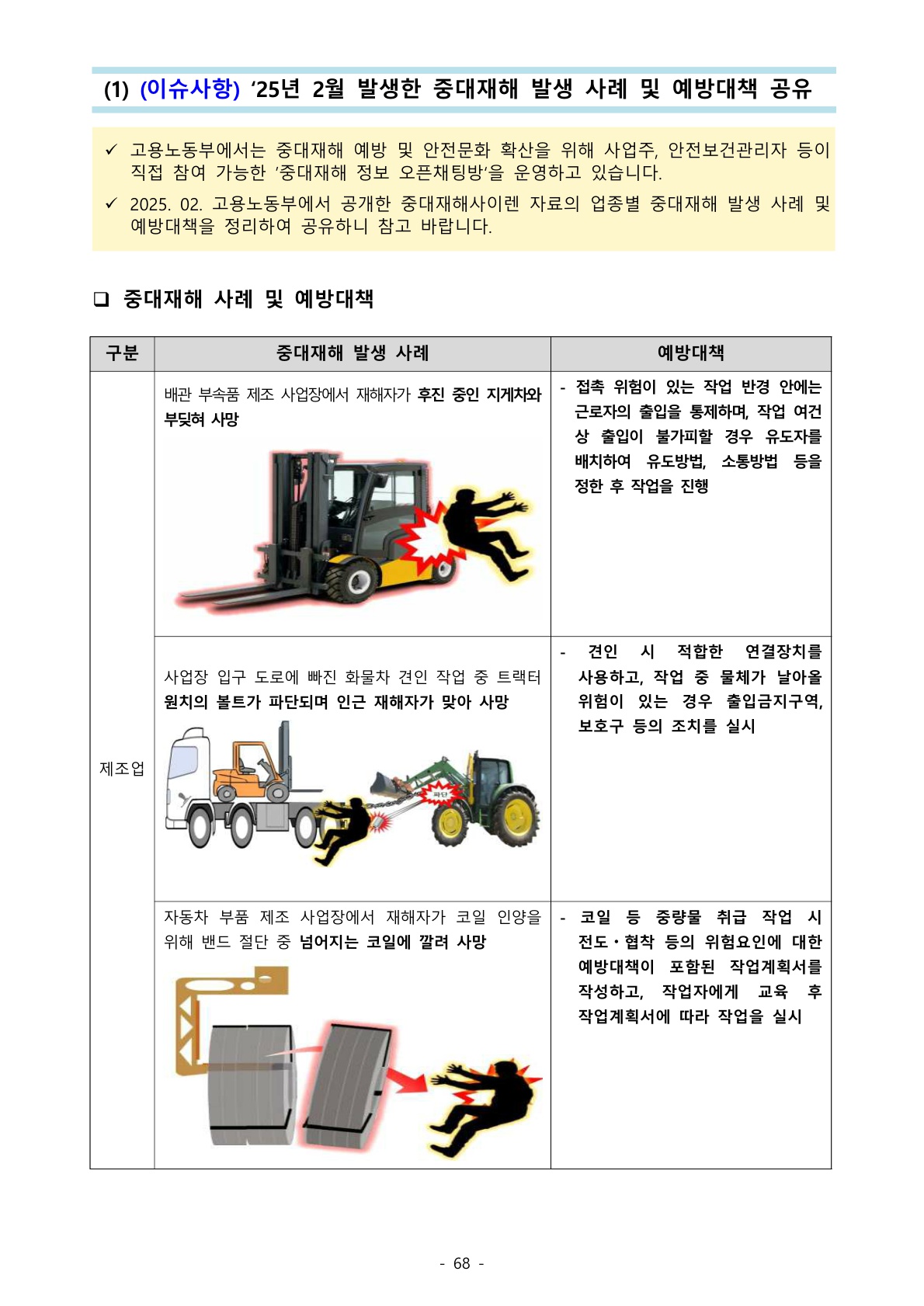 (1) (이슈사항) ‘25년 2월 발생한 중대재해 발생 사례 및 예방대책 공유

✓ 고용노동부에서는 중대재해 예방 및 안전문화 확산을 위해 사업주, 안전보건관리자 등이 직접 참여 가능한 ‘중대재해 정보 오픈채팅방’을 운영하고 있습니다.

✓ 2025. 02. 고용노동부에서 공개한 중대재해사이렌 자료의 업종별 중대재해 발생 사례 및 예방대책을 정리하여 공유하니 참고 바랍니다.

❑ 중대재해 사례 및 예방대책

| 구분 | 중대재해 발생 사례 | 예방대책 |
|---|---|---|
| 제조업 | 배관 부속품 제조 사업장에서 재해자가 후진 중인 지게차와 부딪혀 사망 | - 접촉 위험이 있는 작업 반경 안에는 근로자의 출입을 통제하며, 작업 여건 상 출입이 불가피할 경우 유도자를 배치하여 유도방법, 소통방법 등을 정한 후 작업을 진행 |
| | 사업장 입구 도로에 빠진 화물차 견인 작업 중 트랙터 윈치의 볼트가 파단되며 인근 재해자가 맞아 사망 파단 | - 견인 시 적합한 연결장치를 사용하고, 작업 중 물체가 날아올 위험이 있는 경우 출입금지구역, 보호구 등의 조치를 실시 |
| | 자동차 부품 제조 사업장에서 재해자가 코일 인양을 위해 밴드 절단 중 넘어지는 코일에 깔려 사망 | - 코일 등 중량물 취급 작업 시 전도·협착 등의 위험요인에 대한 예방대책이 포함된 작업계획서를 작성하고, 작업자에게 교육 후 작업계획서에 따라 작업을 실시 |

- 68 -