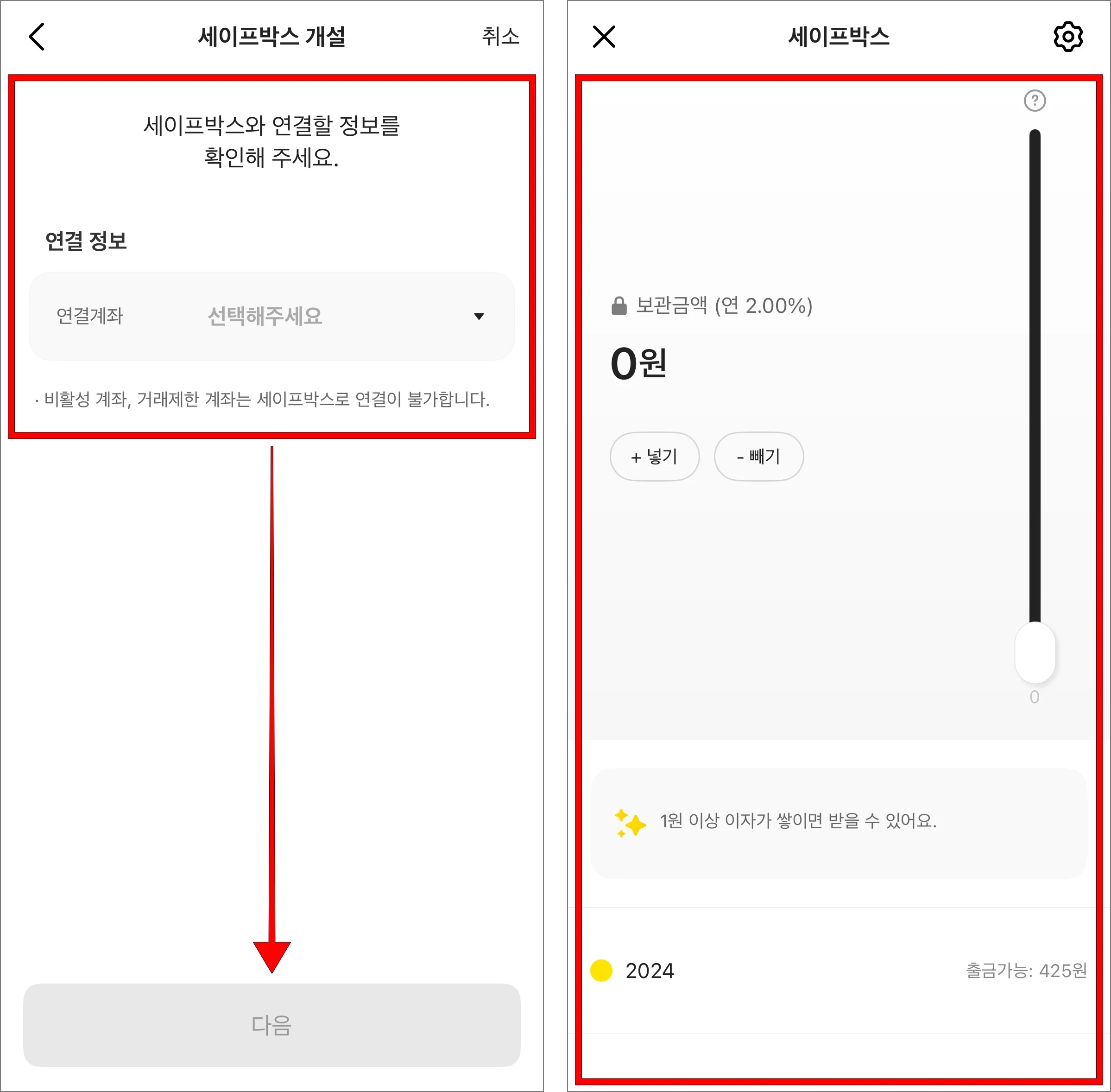 세이프박스 개설

취소

세이프박스와 연결할 정보를 확인해 주세요.

연결 정보

연결계좌

선택해주세요

· 비활성 계좌, 거래제한 계좌는 세이프박스로 연결이 불가합니다.

다음

세이프박스

?

보관금액 (연 2.00%)

0원

+ 넣기

- 빼기

0

1원 이상 이자가 쌓이면 받을 수 있어요.

2024

출금가능: 425원