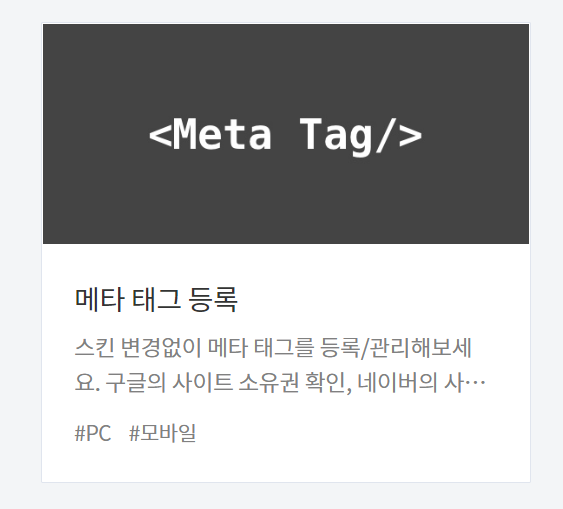 <Meta Tag/>

메타 태그 등록

스킨 변경없이 메타 태그를 등록/관리해보세요. 구글의 사이트 소유권 확인, 네이버의 사…

#PC #모바일