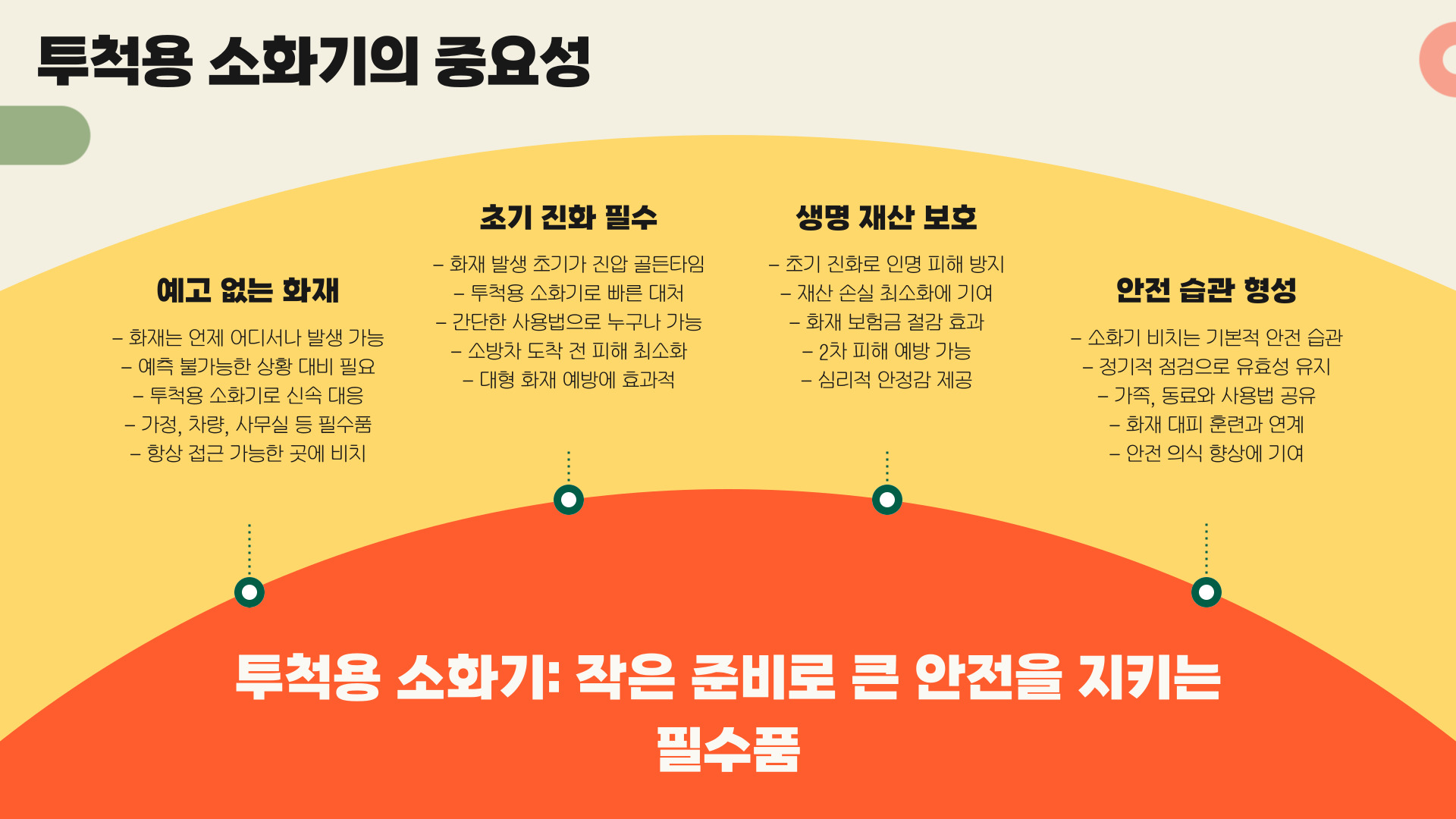 투척용 소화기의 중요성

예고 없는 화재

- 화재는 언제 어디서나 발생 가능
- 예측 불가능한 상황 대비 필요
- 투척용 소화기로 신속 대응
- 가정, 차량, 사무실 등 필수품
- 항상 접근 가능한 곳에 비치

초기 진화 필수

- 화재 발생 초기가 진압 골든타임
- 투척용 소화기로 빠른 대처
- 간단한 사용법으로 누구나 가능
- 소방차 도착 전 피해 최소화
- 대형 화재 예방에 효과적

생명 재산 보호

- 초기 진화로 인명 피해 방지
- 재산 손실 최소화에 기여
- 화재 보험금 절감 효과
- 2차 피해 예방 가능
- 심리적 안정감 제공

안전 습관 형성

- 소화기 비치는 기본적 안전 습관
- 정기적 점검으로 유효성 유지
- 가족, 동료와 사용법 공유
- 화재 대피 훈련과 연계
- 안전 의식 향상에 기여

투척용 소화기: 작은 준비로 큰 안전을 지키는 필수품