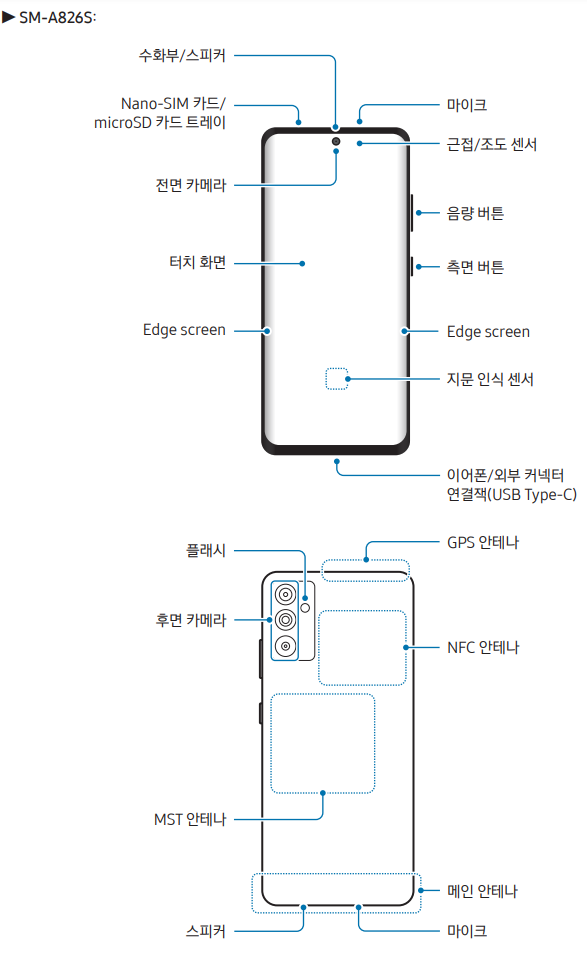 ► SM-A826S:

수화부/스피커

Nano-SIM 카드/ microSD 카드 트레이

마이크

근접/조도 센서

전면 카메라

음량 버튼

터치 화면

측면 버튼

Edge screen

Edge screen

지문 인식 센서

이어폰/외부 커넥터 연결잭(USB Type-C)

플래시

GPS 안테나

후면 카메라

NFC 안테나

MST 안테나

메인 안테나

스피커

마이크