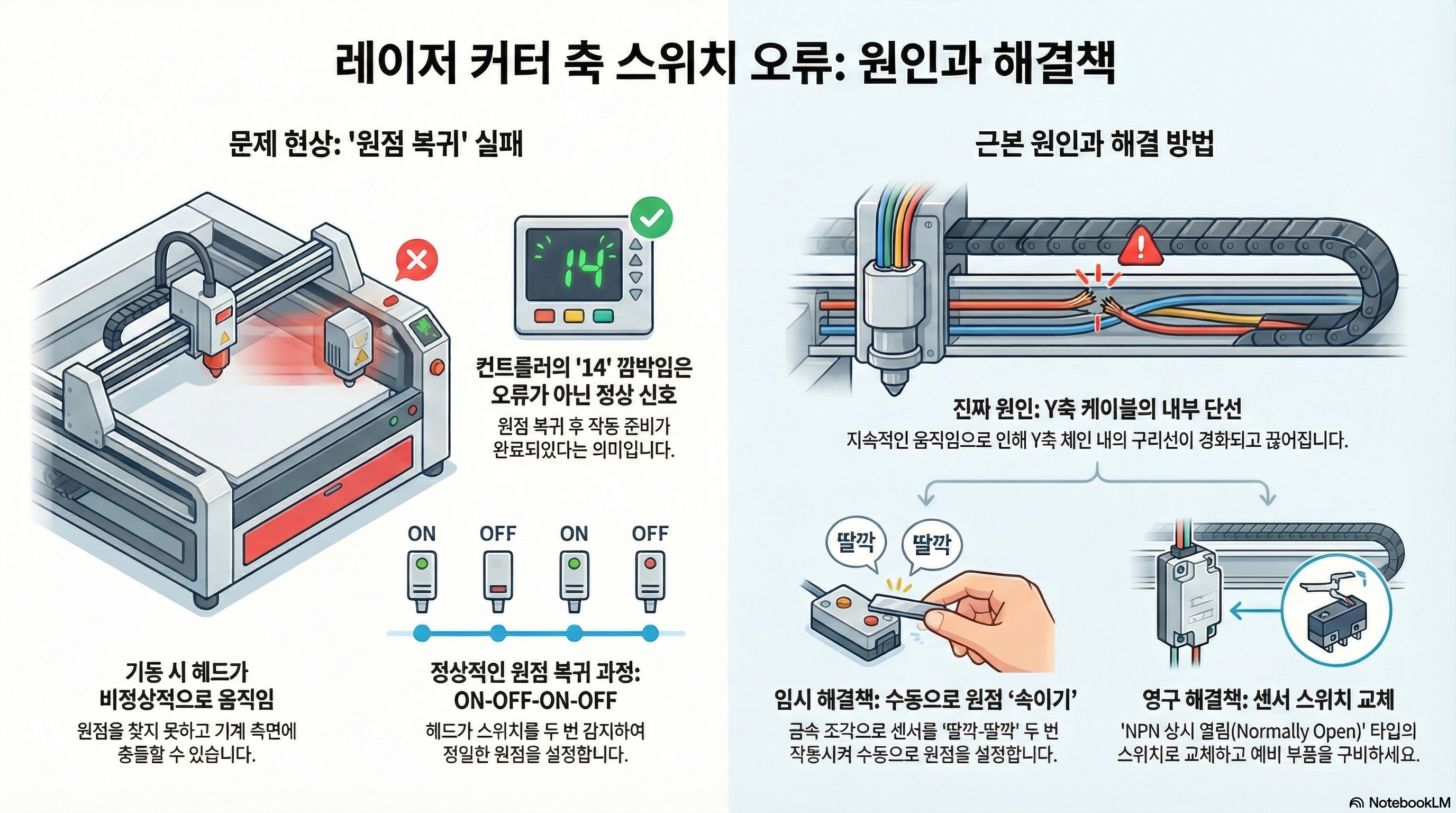 레이저 커터 축 스위치 오류: 원인과 해결책

문제 현상: '원점 복귀' 실패

14

컨트롤러의 '14' 깜박임은 오류가 아닌 정상 신호

원점 복귀 후 작동 준비가 완료되었다는 의미입니다.

ON OFF ON OFF

기동 시 헤드가 비정상적으로 움직임

원점을 찾지 못하고 기계 측면에 충돌할 수 있습니다.

정상적인 원점 복귀 과정: ON-OFF-ON-OFF

헤드가 스위치를 두 번 감지하여 정밀한 원점을 설정합니다.

근본 원인과 해결 방법

진짜 원인: Y축 케이블의 내부 단선

지속적인 움직임으로 인해 Y축 체인 내의 구리선이 경화되고 끊어집니다.

딸깍 딸깍

임시 해결책: 수동으로 원점 '속이기'

금속 조각으로 센서를 '딸깍-딸깍' 두 번 작동시켜 수동으로 원점을 설정합니다.

영구 해결책: 센서 스위치 교체

'NPN 상시 열림(Normally Open)' 타입의 스위치로 교체하고 예비 부품을 구비하세요.

NotebookLM