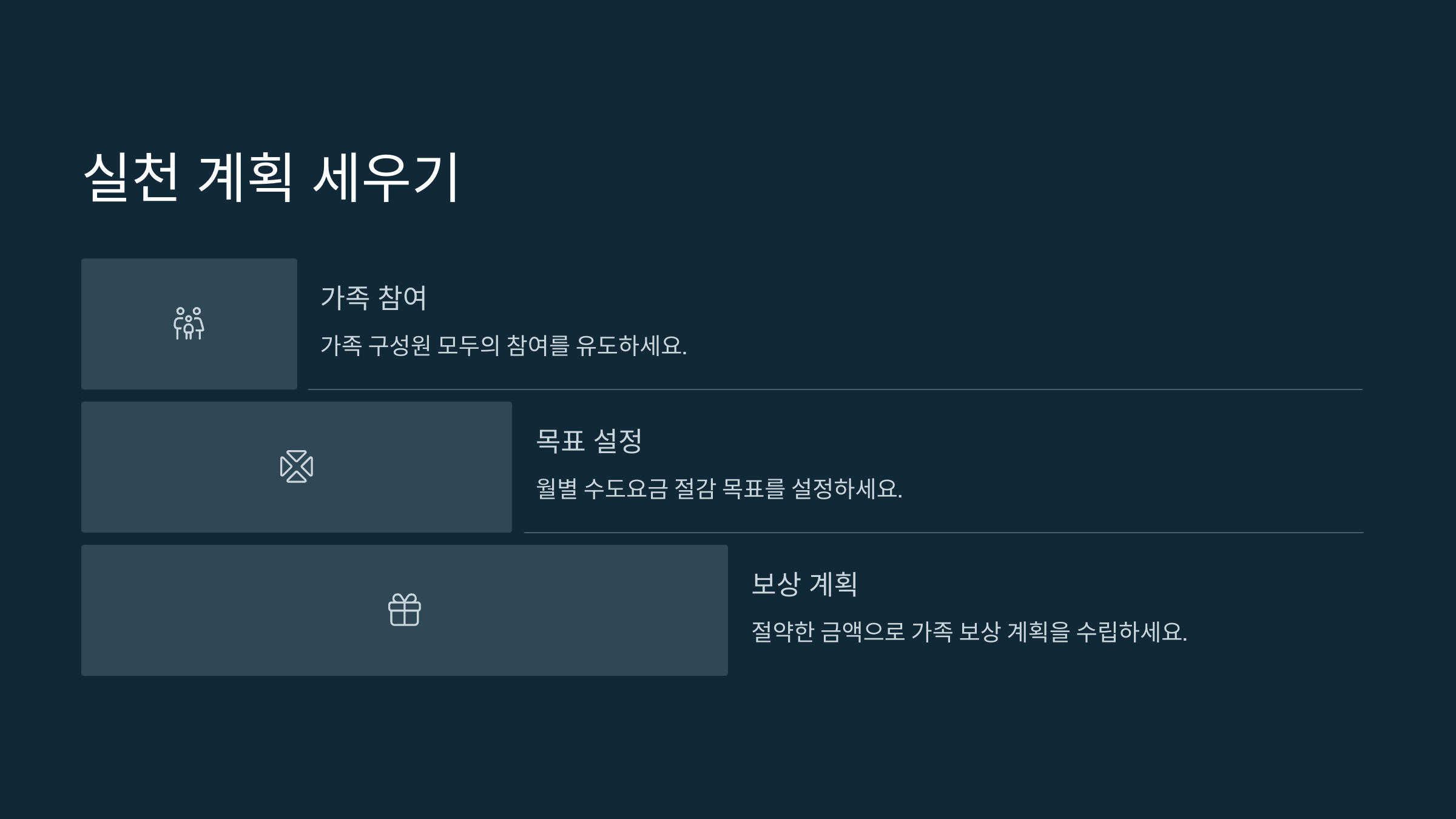 실천 계획 세우기

가족 참여

가족 구성원 모두의 참여를 유도하세요.

목표 설정

월별 수도요금 절감 목표를 설정하세요.

보상 계획

절약한 금액으로 가족 보상 계획을 수립하세요.