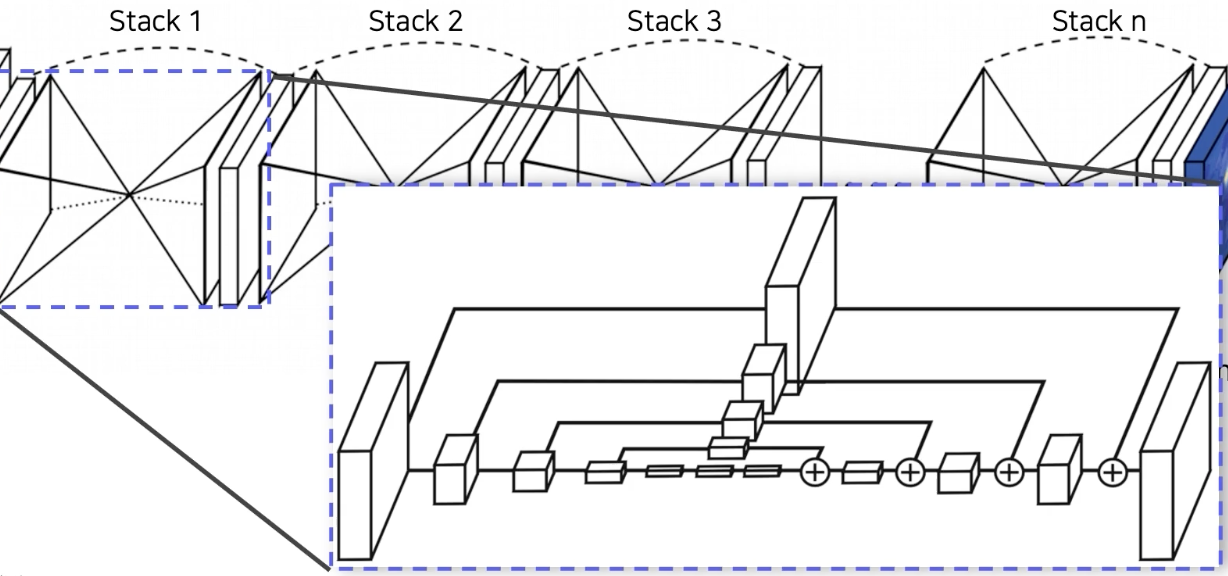 Stack 1 Stack 2 Stack 3 Stack n