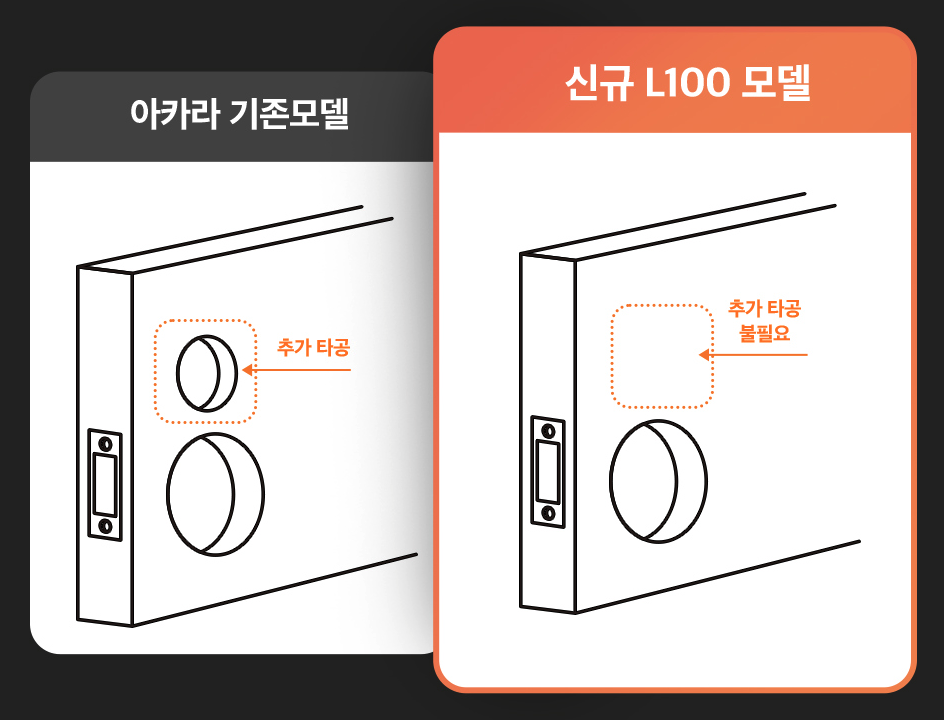 아카라 기존모델

추가 타공

신규 L100 모델

추가 타공
불필요