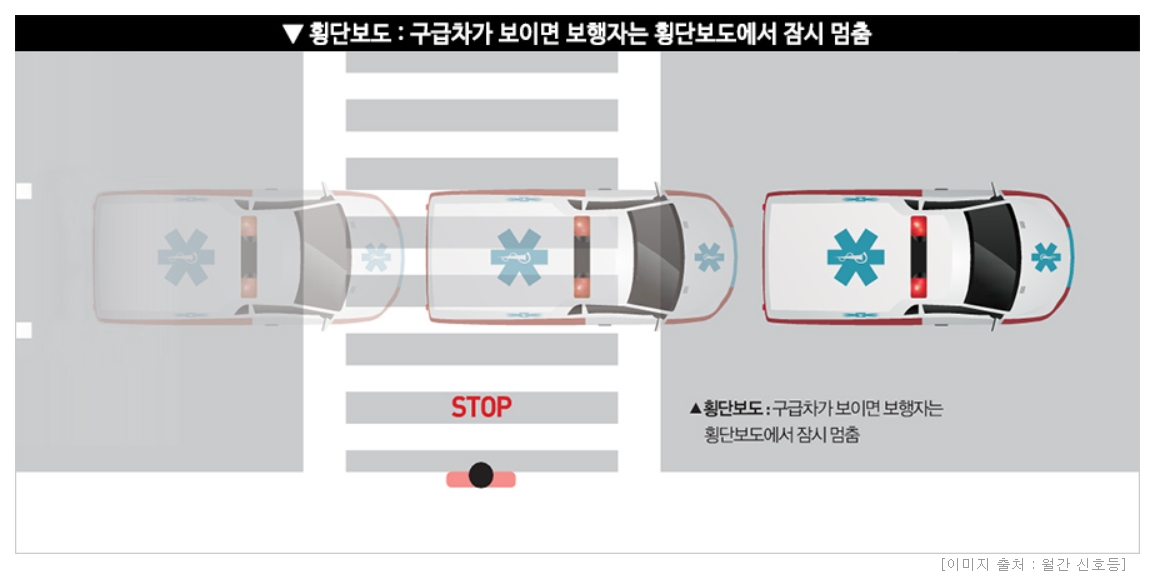 ▼ 횡단보도 : 구급차가 보이면 보행자는 횡단보도에서 잠시 멈춤

STOP

▲횡단보도 : 구급차가 보이면 보행자는 횡단보도에서 잠시 멈춤

[이미지 출처 : 월간 신호등]