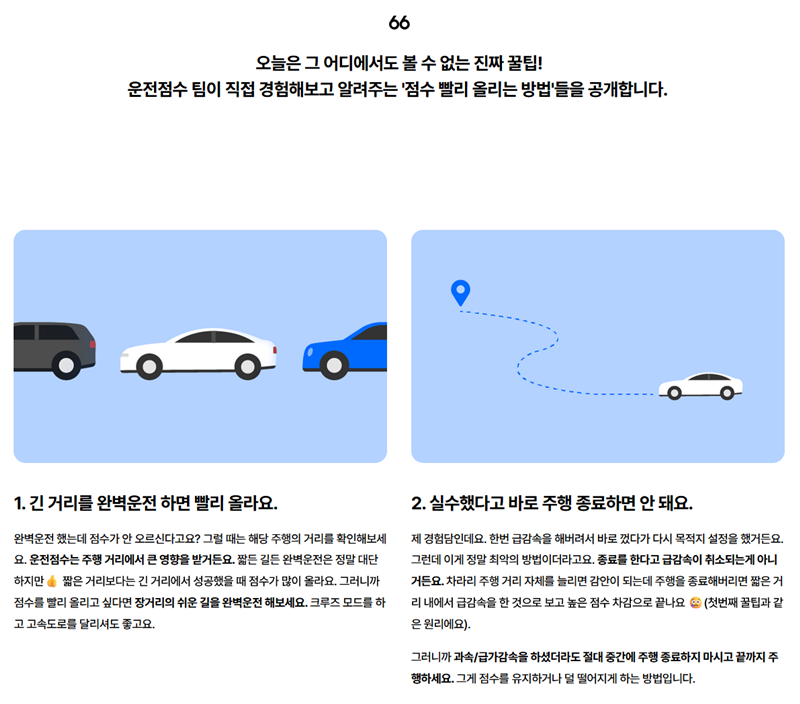 66

오늘은 그 어디에서도 볼 수 없는 진짜 꿀팁!
운전점수 팀이 직접 경험해보고 알려주는 '점수 빨리 올리는 방법'들을 공개합니다.

1. 긴 거리를 완벽운전 하면 빨리 올라요.

완벽운전 했는데 점수가 안 오르신다고요? 그럴 때는 해당 주행의 거리를 확인해보세요. 운전점수는 주행 거리에서 큰 영향을 받거든요. 짧든 길든 완벽운전은 정말 대단하지만 👍 짧은 거리보다는 긴 거리에서 성공했을 때 점수가 많이 올라요. 그러니까 점수를 빨리 올리고 싶다면 장거리의 쉬운 길을 완벽운전 해보세요. 크루즈 모드를 하고 고속도로를 달리셔도 좋고요.

2. 실수했다고 바로 주행 종료하면 안 돼요.

제 경험담인데요. 한번 급감속을 해버려서 바로 껐다가 다시 목적지 설정을 했거든요. 그런데 이게 정말 최악의 방법이더라고요. 종료를 한다고 급감속이 취소되는게 아니거든요. 차라리 주행 거리 자체를 늘리면 감안이 되는데 주행을 종료해버리면 짧은 거리 내에서 급감속을 한 것으로 보고 높은 점수 차감으로 끝나요 😳 (첫번째 꿀팁과 같은 원리에요).

그러니까 과속/급가감속을 하셨더라도 절대 중간에 주행 종료하지 마시고 끝까지 주행하세요. 그게 점수를 유지하거나 덜 떨어지게 하는 방법입니다.