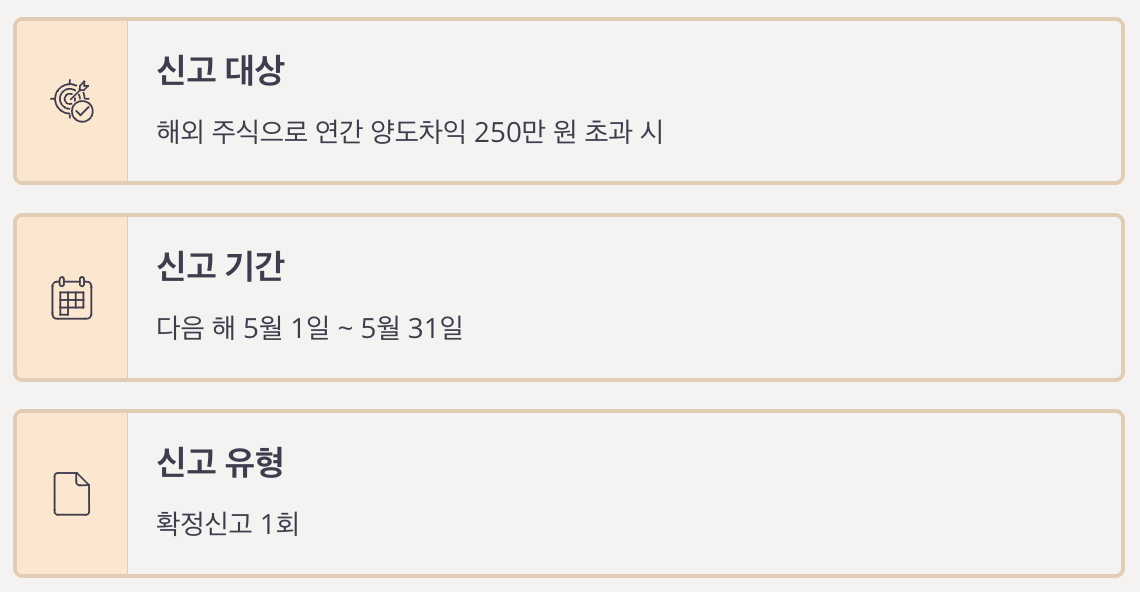 신고 대상

해외 주식으로 연간 양도차익 250만 원 초과 시

신고 기간

다음 해 5월 1일 ~ 5월 31일

신고 유형

확정신고 1회