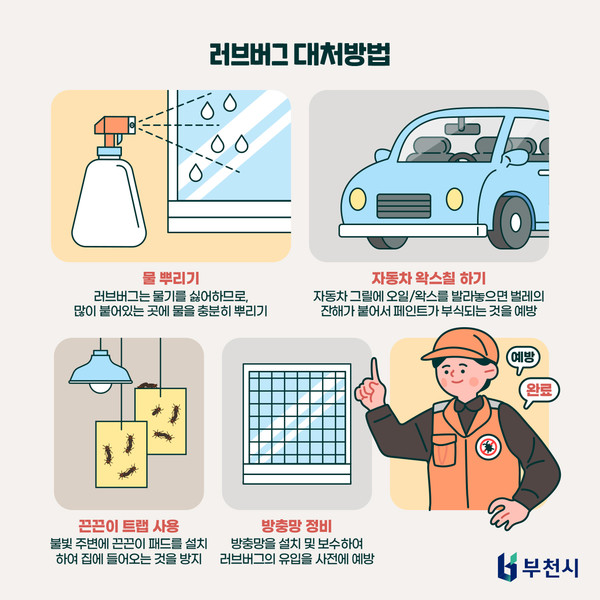 러브버그 대처방법

물 뿌리기
러브버그는 물기를 싫어하므로, 많이 붙어있는 곳에 물을 충분히 뿌리기

자동차 왁스칠 하기
자동차 그릴에 오일/왁스를 발라놓으면 벌레의 잔해가 붙어서 페인트가 부식되는 것을 예방

끈끈이 트랩 사용
불빛 주변에 끈끈이 패드를 설치하여 집에 들어오는 것을 방지

방충망 정비
방충망을 설치 및 보수하여 러브버그의 유입을 사전에 예방

예방

완료

부천시