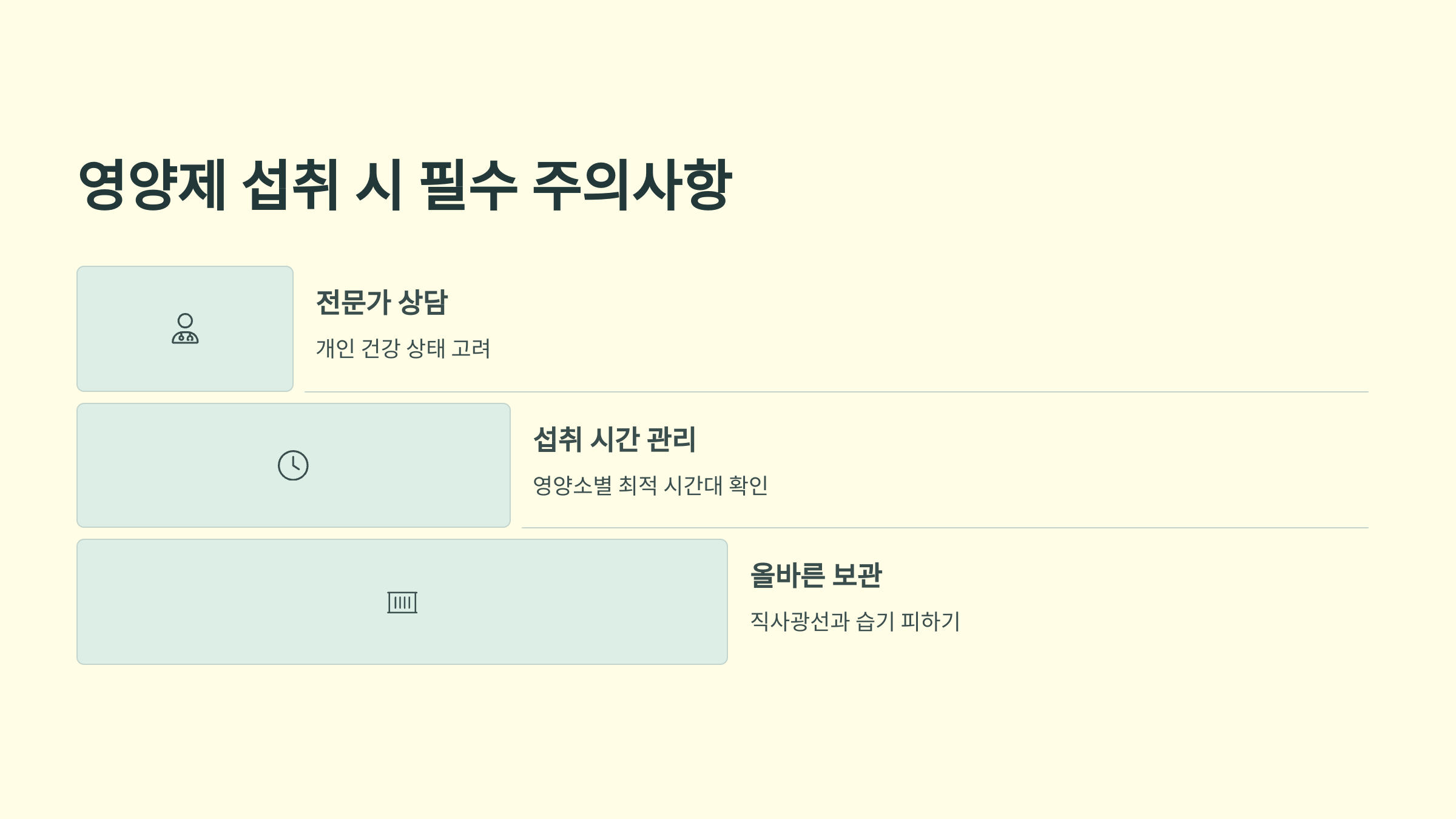 영양제 섭취 시 필수 주의사항

전문가 상담

개인 건강 상태 고려

섭취 시간 관리

영양소별 최적 시간대 확인

올바른 보관

직사광선과 습기 피하기