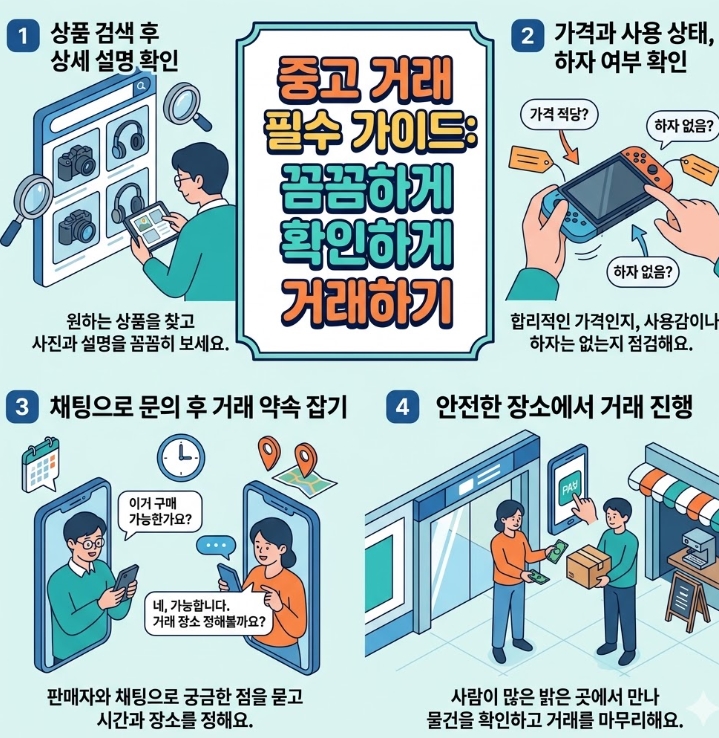 중고 거래 필수 가이드: 꼼꼼하게 확인하게 거래하기

1 상품 검색 후 상세 설명 확인

원하는 상품을 찾고 사진과 설명을 꼼꼼히 보세요.

2 가격과 사용 상태, 하자 여부 확인

가격 적당?

하자 없음?

하자 없음?

합리적인 가격인지, 사용감이나 하자는 없는지 점검해요.

3 채팅으로 문의 후 거래 약속 잡기

이거 구매 가능한가요?

네, 가능합니다. 거래 장소 정해볼까요?

판매자와 채팅으로 궁금한 점을 묻고 시간과 장소를 정해요.

4 안전한 장소에서 거래 진행

PAY

사람이 많은 밝은 곳에서 만나 물건을 확인하고 거래를 마무리해요.