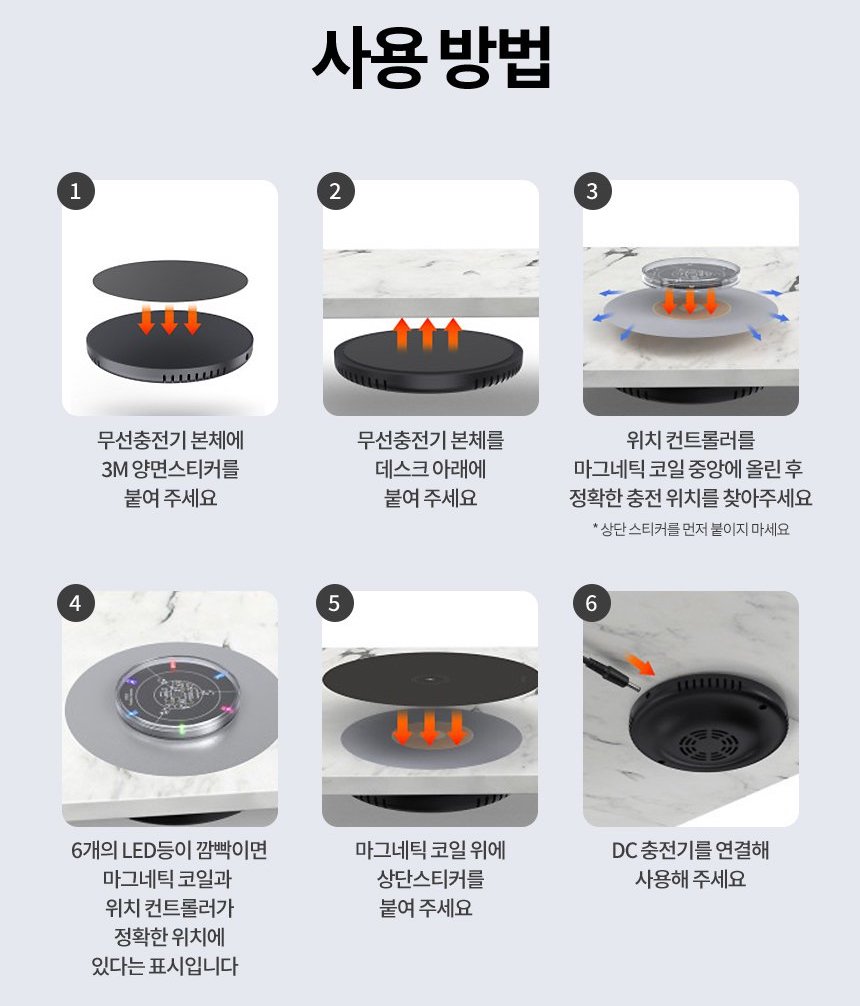 사용 방법

1

무선충전기 본체에 3M 양면스티커를 붙여 주세요

2

무선충전기 본체를 데스크 아래에 붙여 주세요

3

위치 컨트롤러를 마그네틱 코일 중앙에 올린 후 정확한 충전 위치를 찾아주세요

* 상단 스티커를 먼저 붙이지 마세요

4

6개의 LED등이 깜빡이면 마그네틱 코일과 위치 컨트롤러가 정확한 위치에 있다는 표시입니다

5

마그네틱 코일 위에 상단스티커를 붙여 주세요

6

DC 충전기를 연결해 사용해 주세요