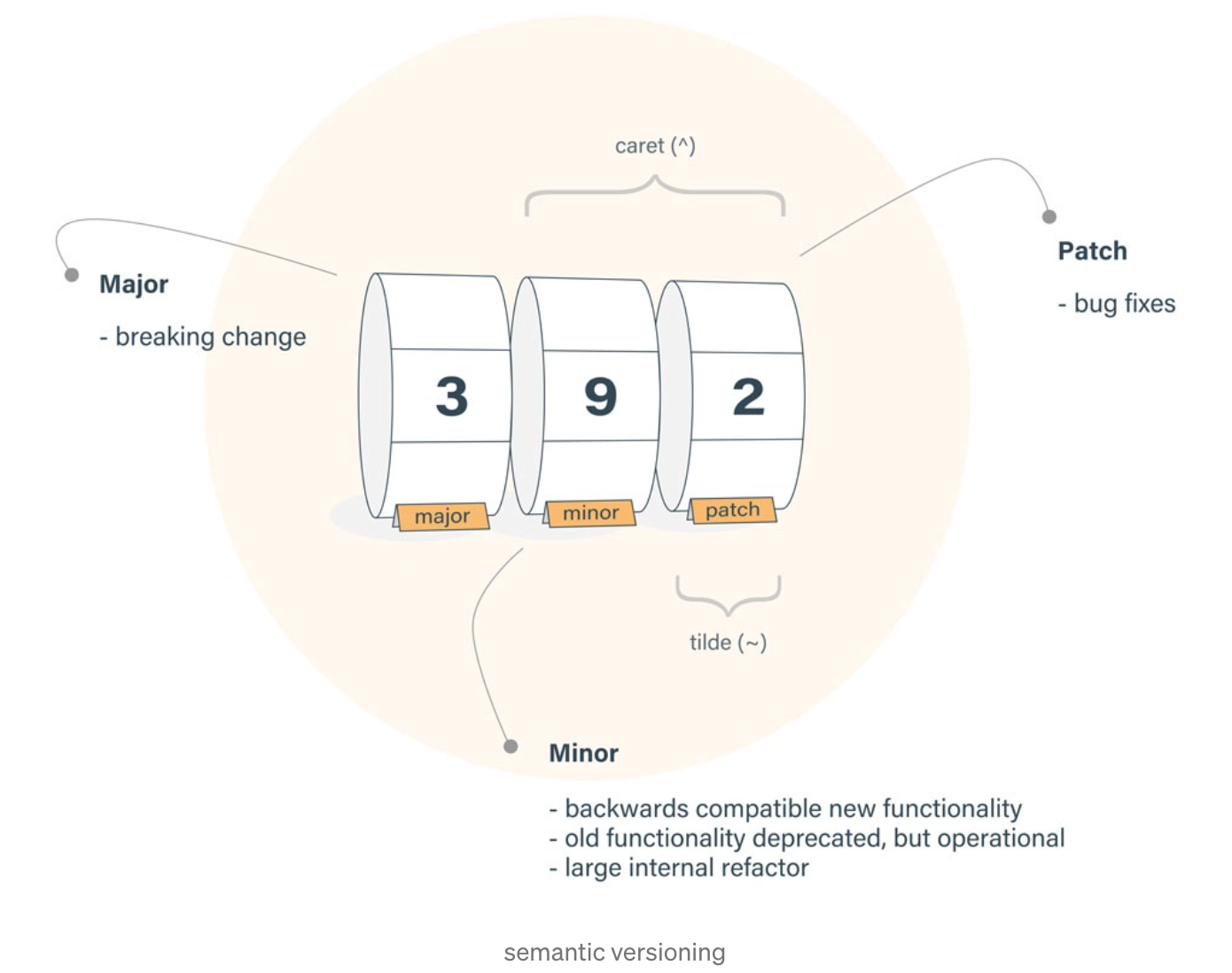 caret (^)

Major

- breaking change

Patch

- bug fixes

3 9 2

major minor patch

tilde (~)

Minor

- backwards compatible new functionality
- old functionality deprecated, but operational
- large internal refactor

semantic versioning