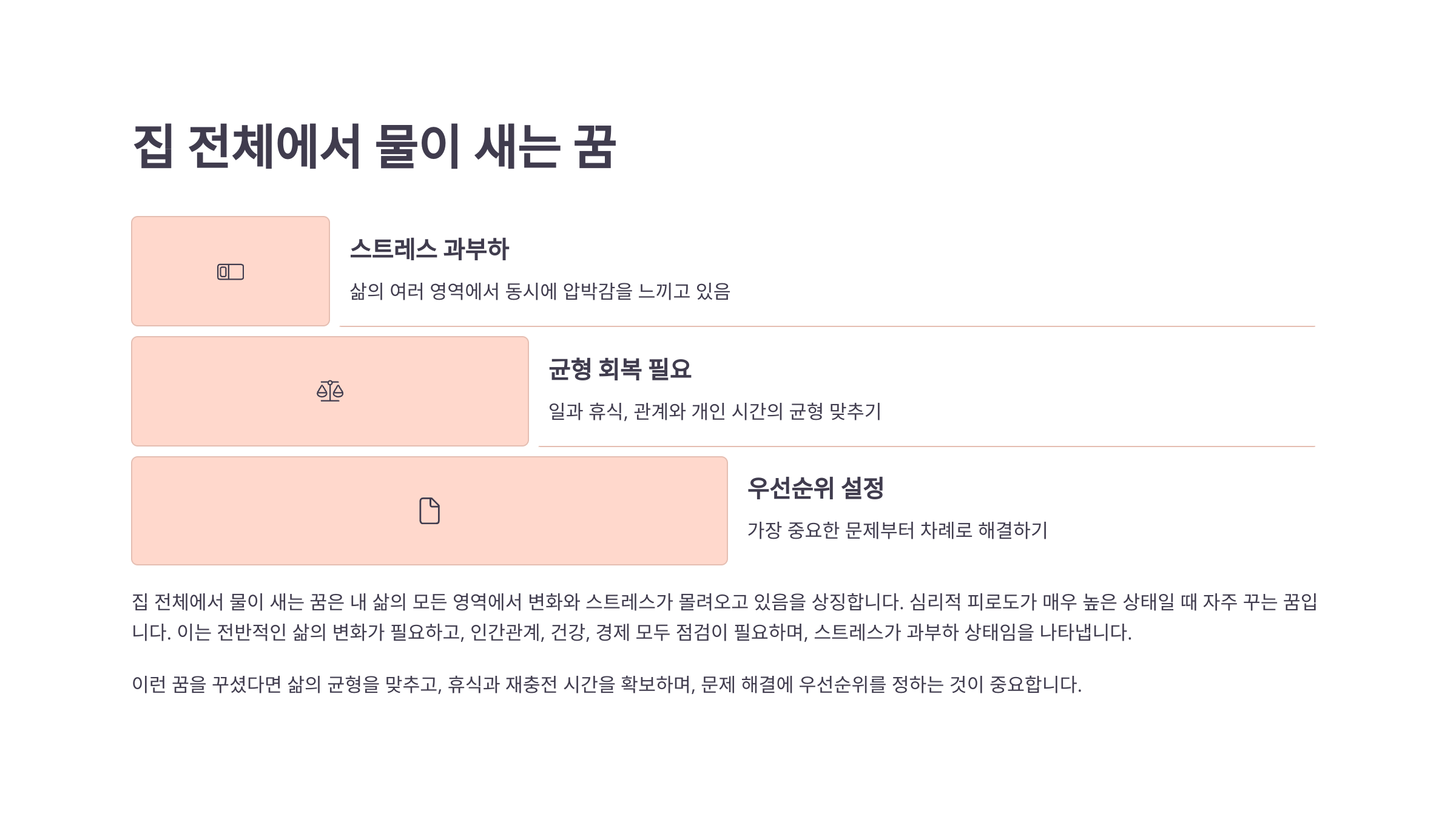 집 전체에서 물이 새는 꿈

스트레스 과부하

삶의 여러 영역에서 동시에 압박감을 느끼고 있음

균형 회복 필요

일과 휴식, 관계와 개인 시간의 균형 맞추기

우선순위 설정

가장 중요한 문제부터 차례로 해결하기

집 전체에서 물이 새는 꿈은 내 삶의 모든 영역에서 변화와 스트레스가 몰려오고 있음을 상징합니다. 심리적 피로도가 매우 높은 상태일 때 자주 꾸는 꿈입니다. 이는 전반적인 삶의 변화가 필요하고, 인간관계, 건강, 경제 모두 점검이 필요하며, 스트레스가 과부하 상태임을 나타냅니다.

이런 꿈을 꾸셨다면 삶의 균형을 맞추고, 휴식과 재충전 시간을 확보하며, 문제 해결에 우선순위를 정하는 것이 중요합니다.