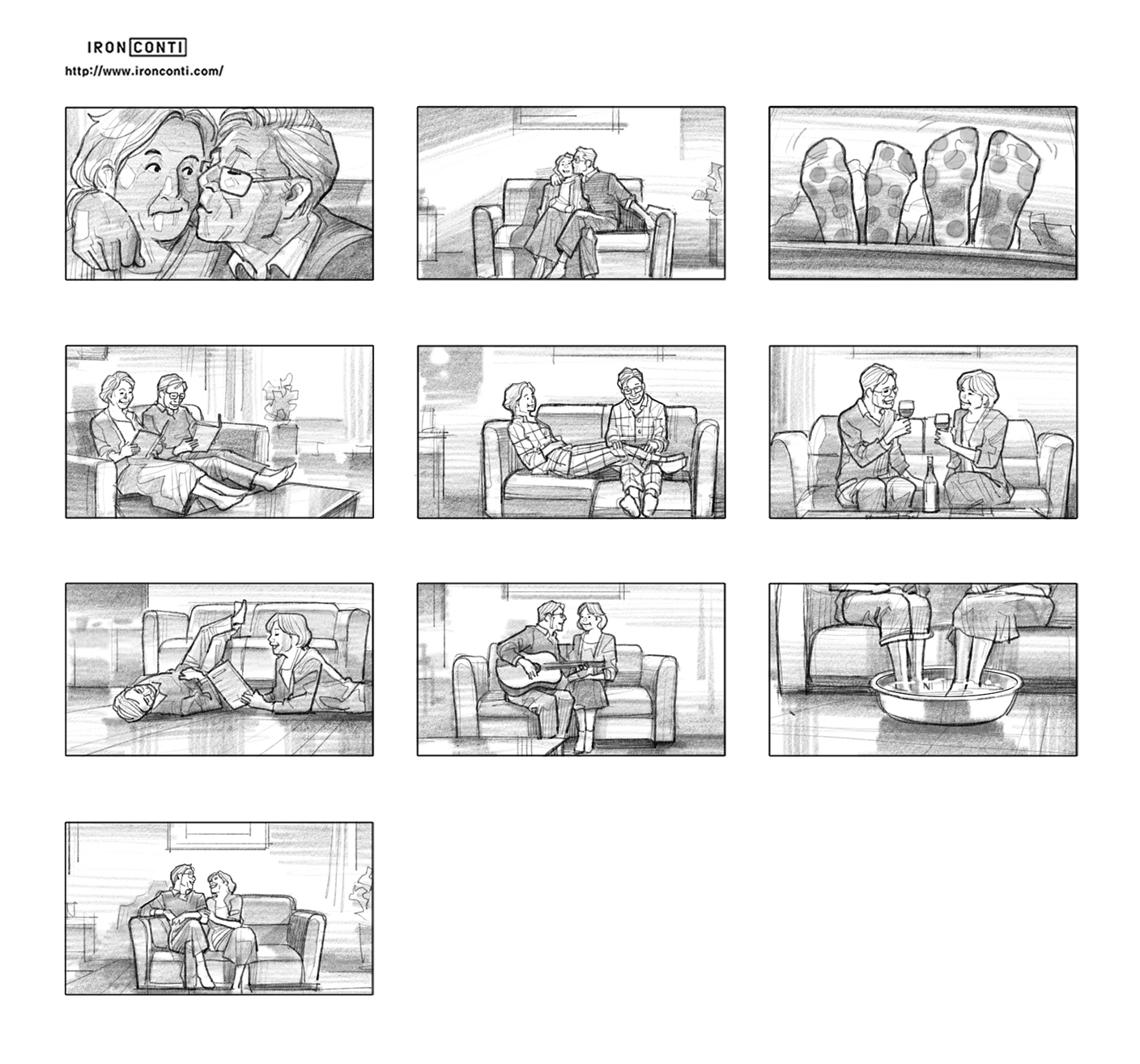 IRON CONTI
http://www.ironconti.com/