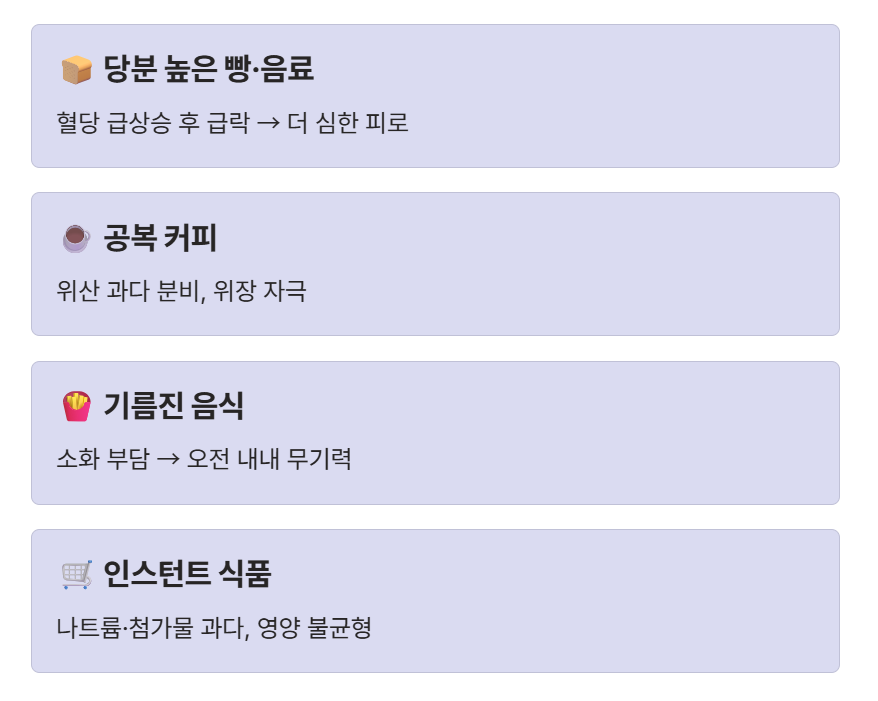 🍞 당분 높은 빵·음료

혈당 급상승 후 급락 → 더 심한 피로

☕ 공복 커피

위산 과다 분비, 위장 자극

🍟 기름진 음식

소화 부담 → 오전 내내 무기력

🛒 인스턴트 식품

나트륨·첨가물 과다, 영양 불균형