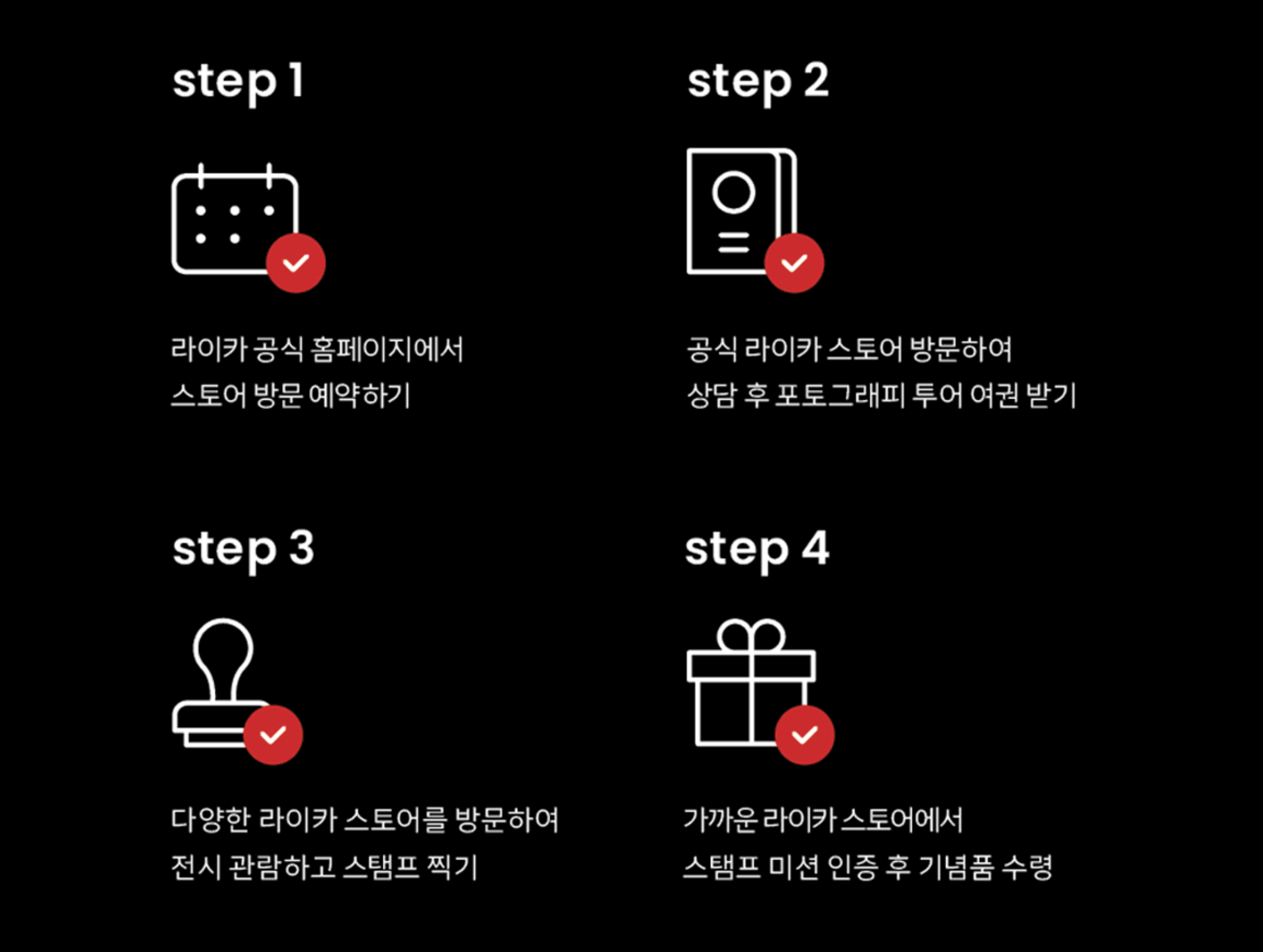 step 1

라이카 공식 홈페이지에서
스토어 방문 예약하기

step 2

공식 라이카 스토어 방문하여
상담 후 포토그래피 투어 여권 받기

step 3

다양한 라이카 스토어를 방문하여
전시 관람하고 스탬프 찍기

step 4

가까운 라이카 스토어에서
스탬프 미션 인증 후 기념품 수령