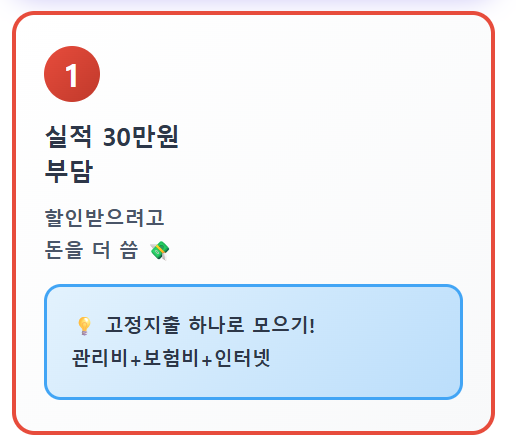 1

실적 30만원
부담

할인받으려고
돈을 더 씀 💸

💡 고정지출 하나로 모으기!
관리비+보험비+인터넷