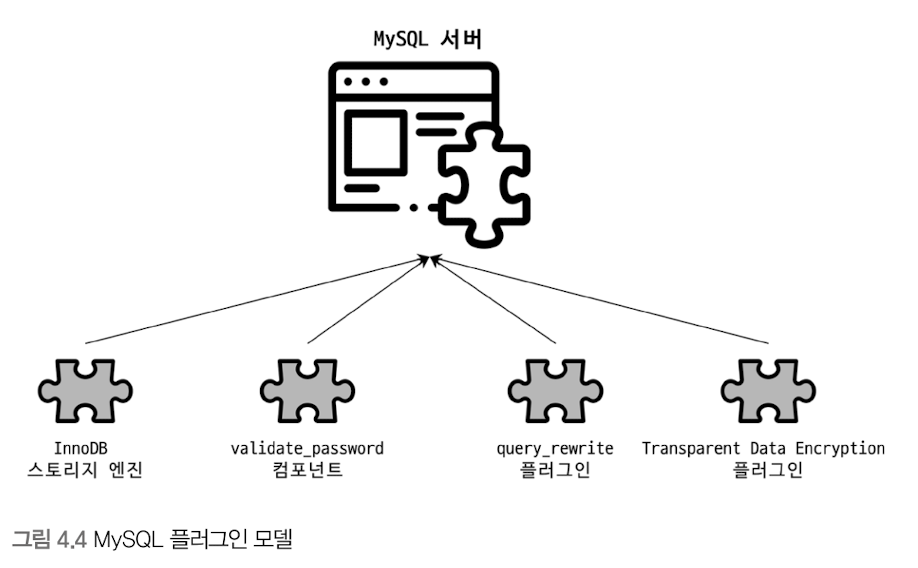 MySQL 서버

InnoDB
스토리지 엔진

validate_password
컴포넌트

query_rewrite
플러그인

Transparent Data Encryption
플러그인

그림 4.4 MySQL 플러그인 모델