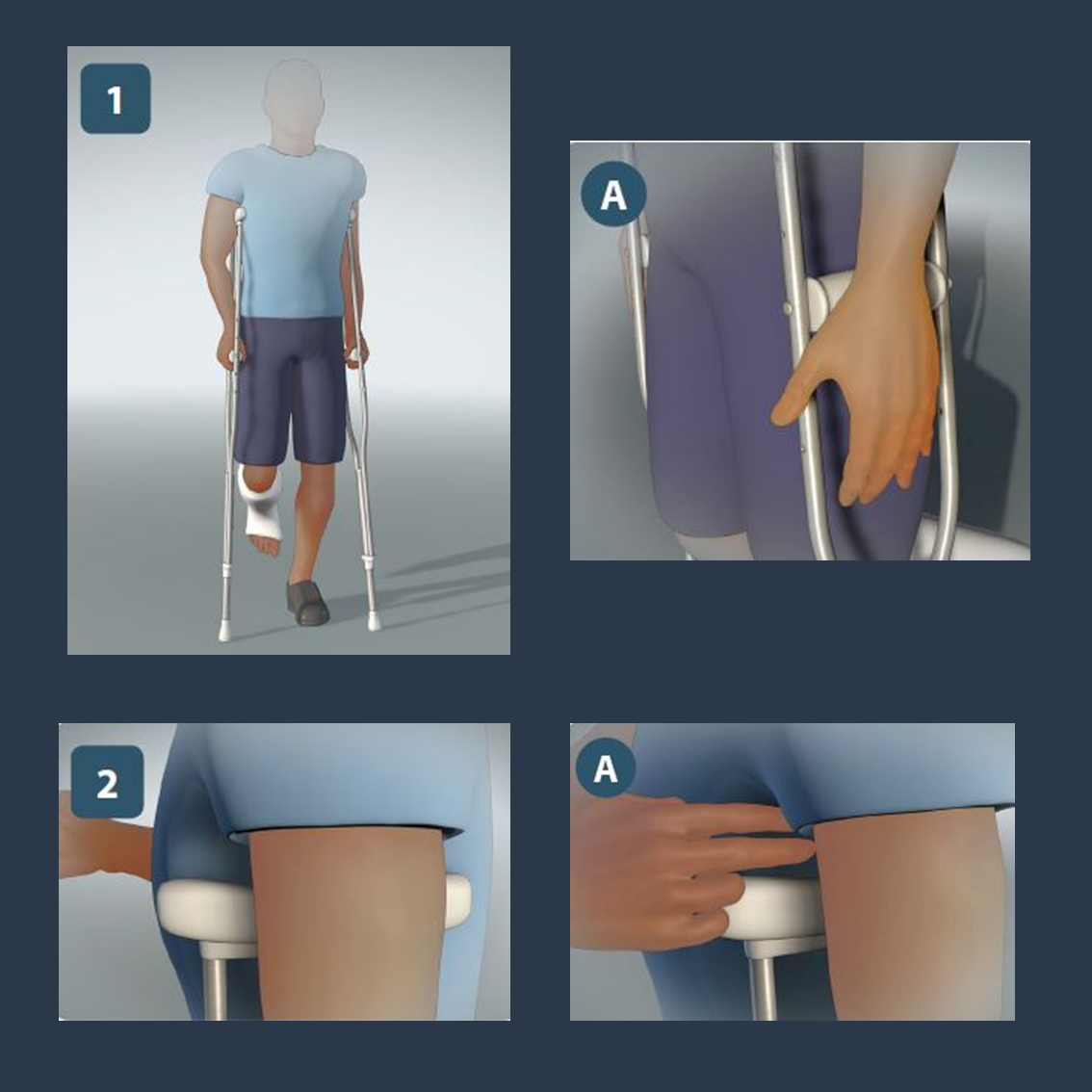 1

A

2

A