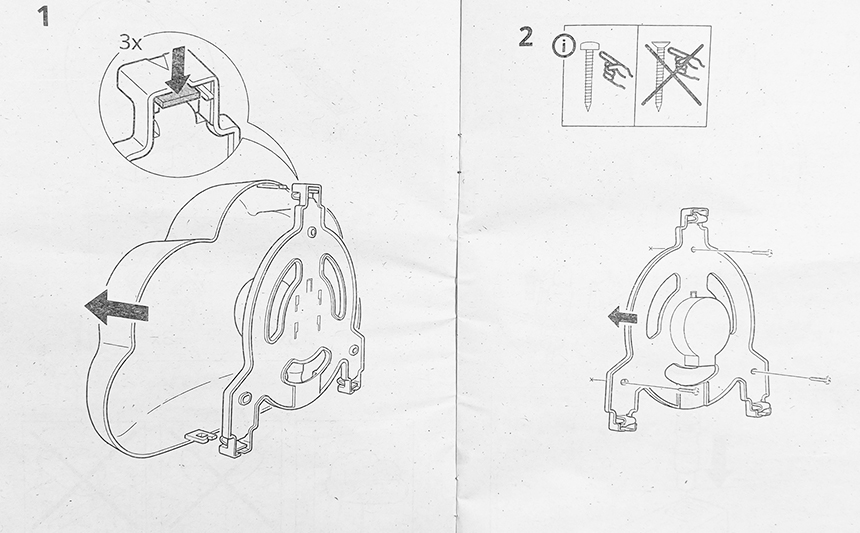 1

3x

2

i