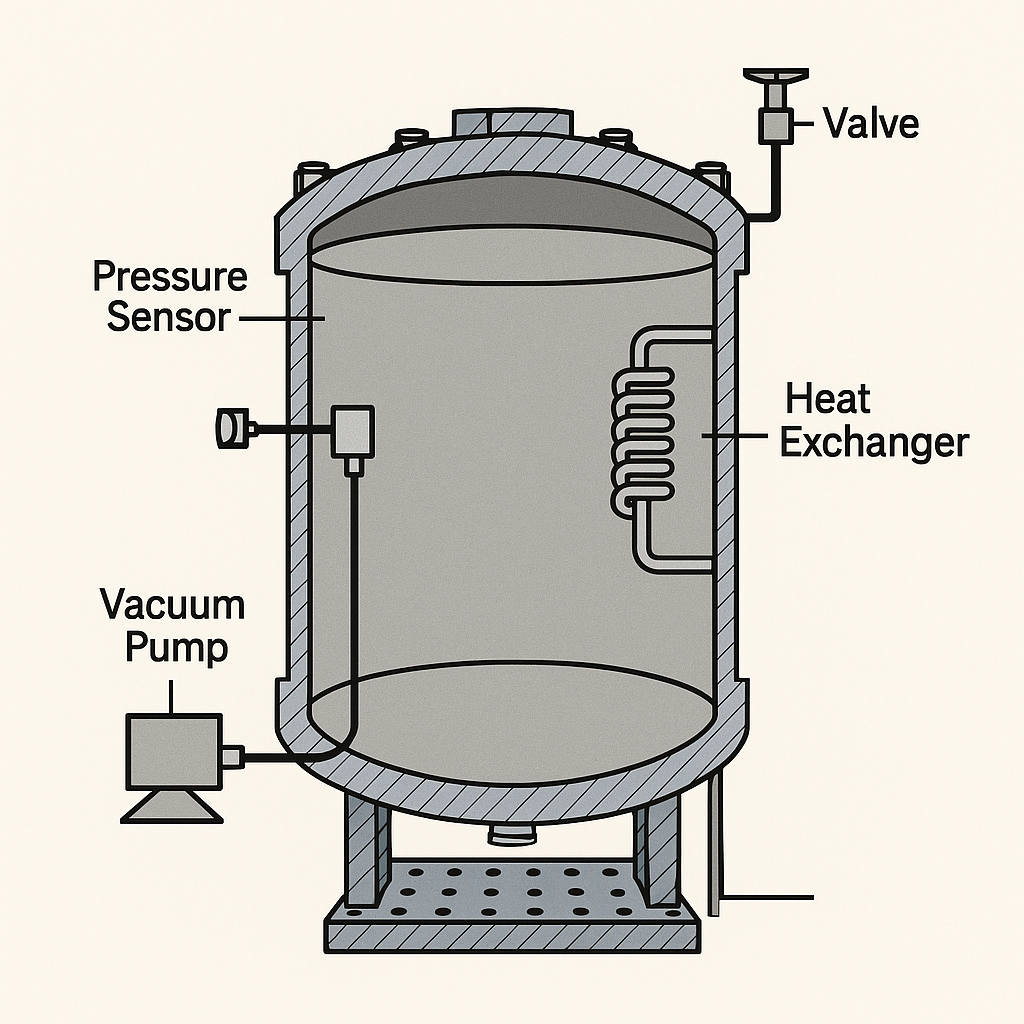 Valve

Pressure Sensor

Heat Exchanger

Vacuum Pump