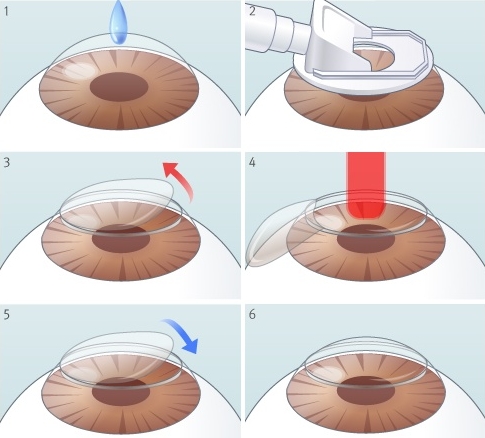 1

2

3

4

5

6