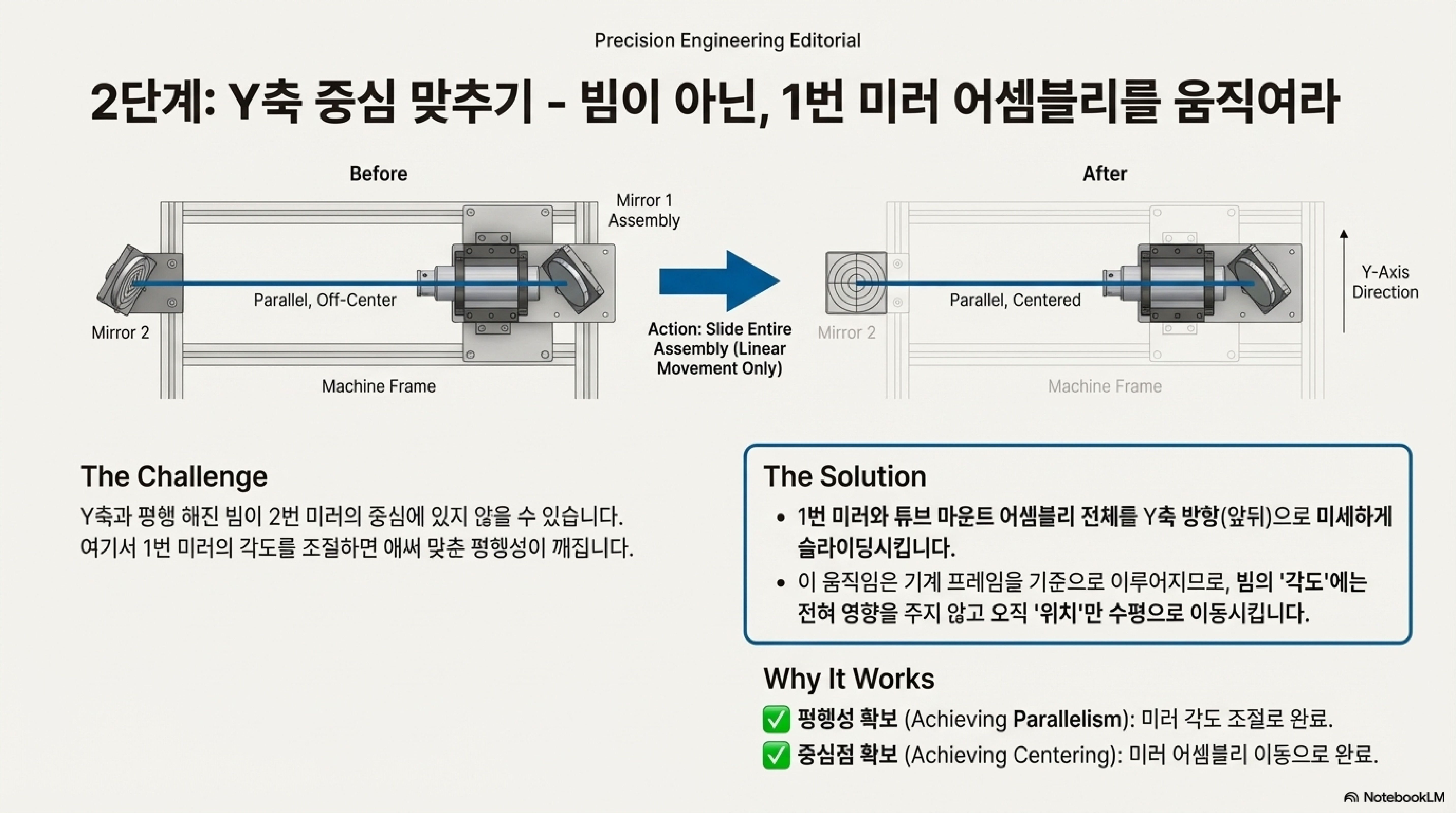 Precision Engineering Editorial

2단계: Y축 중심 맞추기 - 빔이 아닌, 1번 미러 어셈블리를 움직여라

Before

Mirror 1 Assembly

Mirror 2

Parallel, Off-Center

Machine Frame

Action: Slide Entire Assembly (Linear Movement Only)

After

Mirror 2

Parallel, Centered

Machine Frame

Y-Axis Direction

The Challenge

Y축과 평행 해진 빔이 2번 미러의 중심에 있지 않을 수 있습니다. 여기서 1번 미러의 각도를 조절하면 애써 맞춘 평행성이 깨집니다.

The Solution

• 1번 미러와 튜브 마운트 어셈블리 전체를 Y축 방향(앞뒤)으로 미세하게 슬라이딩시킵니다.

• 이 움직임은 기계 프레임을 기준으로 이루어지므로, 빔의 '각도'에는 전혀 영향을 주지 않고 오직 '위치'만 수평으로 이동시킵니다.

Why It Works

✅ 평행성 확보 (Achieving Parallelism): 미러 각도 조절로 완료.

✅ 중심점 확보 (Achieving Centering): 미러 어셈블리 이동으로 완료.

NotebookLM