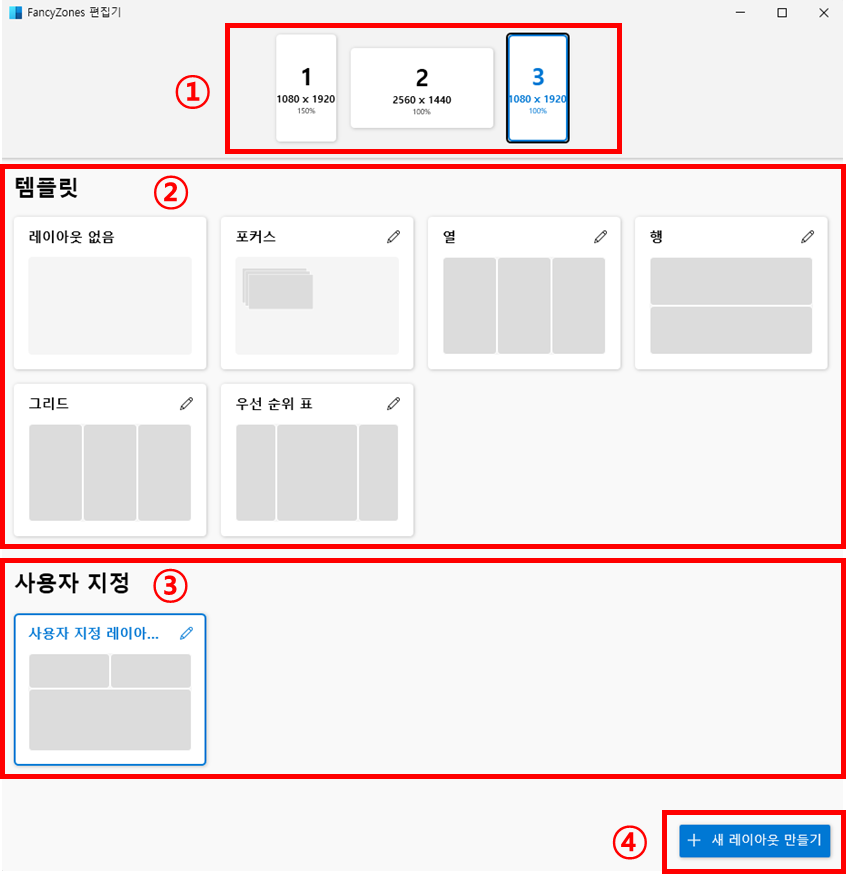 FancyZones 편집기

①

1
1080 x 1920
150%

2
2560 x 1440
100%

3
1080 x 1920
100%

템플릿 ②

레이아웃 없음

포커스

열

행

그리드

우선 순위 표

사용자 지정 ③

사용자 지정 레이아...

④ + 새 레이아웃 만들기