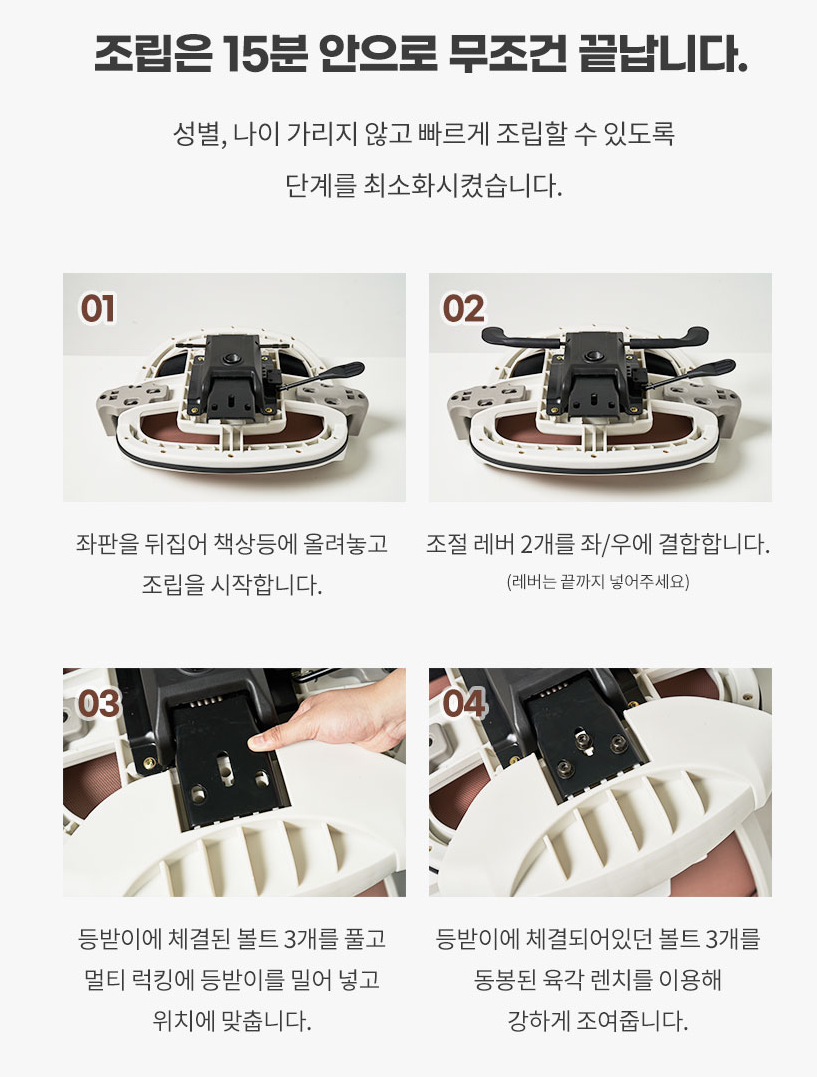 조립은 15분 안으로 무조건 끝납니다.

성별, 나이 가리지 않고 빠르게 조립할 수 있도록 단계를 최소화시켰습니다.

01

좌판을 뒤집어 책상등에 올려놓고 조립을 시작합니다.

02

조절 레버 2개를 좌/우에 결합합니다.
(레버는 끝까지 넣어주세요)

03

등받이에 체결된 볼트 3개를 풀고 멀티 럭킹에 등받이를 밀어 넣고 위치에 맞춥니다.

04

등받이에 체결되어있던 볼트 3개를 동봉된 육각 렌치를 이용해 강하게 조여줍니다.