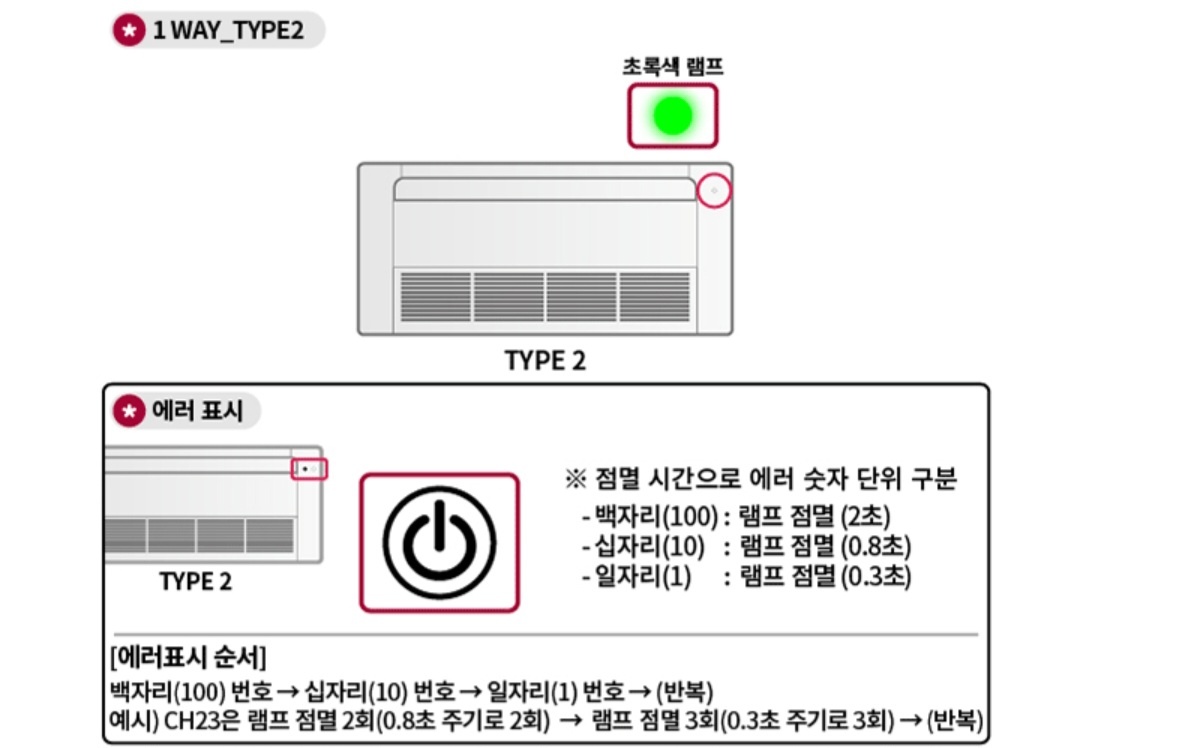 1 WAY_TYPE2

초록색 램프

TYPE 2

에러 표시

TYPE 2

※ 점멸 시간으로 에러 숫자 단위 구분
- 백자리(100) : 램프 점멸 (2초)
- 십자리(10) : 램프 점멸 (0.8초)
- 일자리(1) : 램프 점멸 (0.3초)

[에러표시 순서]
백자리(100) 번호 → 십자리(10) 번호 → 일자리(1) 번호 → (반복)
예시) CH23은 램프 점멸 2회(0.8초 주기로 2회) → 램프 점멸 3회(0.3초 주기로 3회) → (반복)