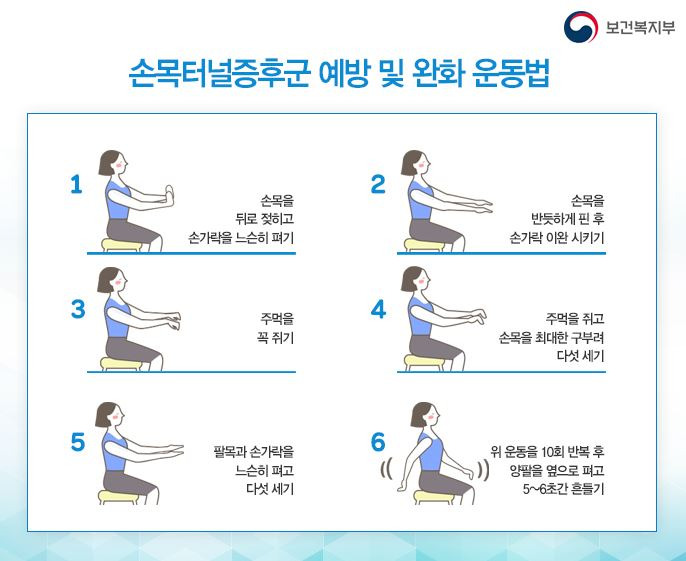 보건복지부

손목터널증후군 예방 및 완화 운동법

1
손목을
뒤로 젖히고
손가락을 느슨히 펴기

2
손목을
반듯하게 핀 후
손가락 이완 시키기

3
주먹을
꼭 쥐기

4
주먹을 쥐고
손목을 최대한 구부려
다섯 세기

5
팔목과 손가락을
느슨히 펴고
다섯 세기

6
위 운동을 10회 반복 후
양팔을 옆으로 펴고
5~6초간 흔들기