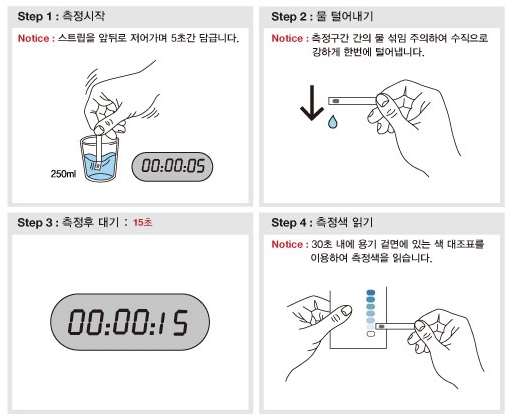 Step 1 : 측정시작

Notice : 스트립을 앞뒤로 저어가며 5초간 담급니다.

250ml

00:00:05

Step 2 : 물 털어내기

Notice : 측정구간 간의 물 섞임 주의하여 수직으로 강하게 한번에 털어냅니다.

Step 3 : 측정후 대기 : 15초

00:00:15

Step 4 : 측정색 읽기

Notice : 30초 내에 용기 겉면에 있는 색 대조표를 이용하여 측정색을 읽습니다.