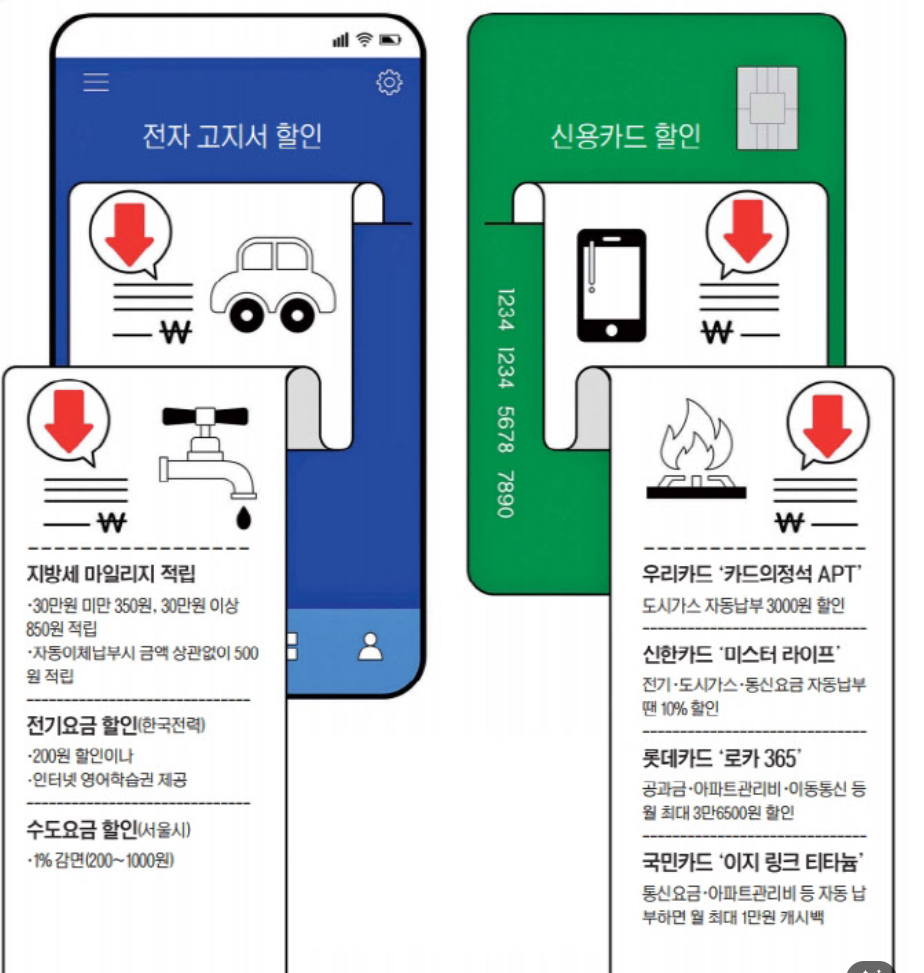 전자 고지서 할인

₩

₩

지방세 마일리지 적립

·30만원 미만 350원, 30만원 이상 850원 적립
·자동이체납부시 금액 상관없이 500원 적립

전기요금 할인(한국전력)

·200원 할인이나
·인터넷 영어학습권 제공

수도요금 할인(서울시)

·1% 감면(200~1000원)

신용카드 할인

1234 1234 5678 7890

₩

₩

우리카드 '카드의정석 APT'

도시가스 자동납부 3000원 할인

신한카드 '미스터 라이프'

전기·도시가스·통신요금 자동납부 땐 10% 할인

롯데카드 '로카 365'

공과금·아파트관리비·이동통신 등 월 최대 3만6500원 할인

국민카드 '이지 링크 티타늄'

통신요금·아파트관리비 등 자동 납부하면 월 최대 1만원 캐시백