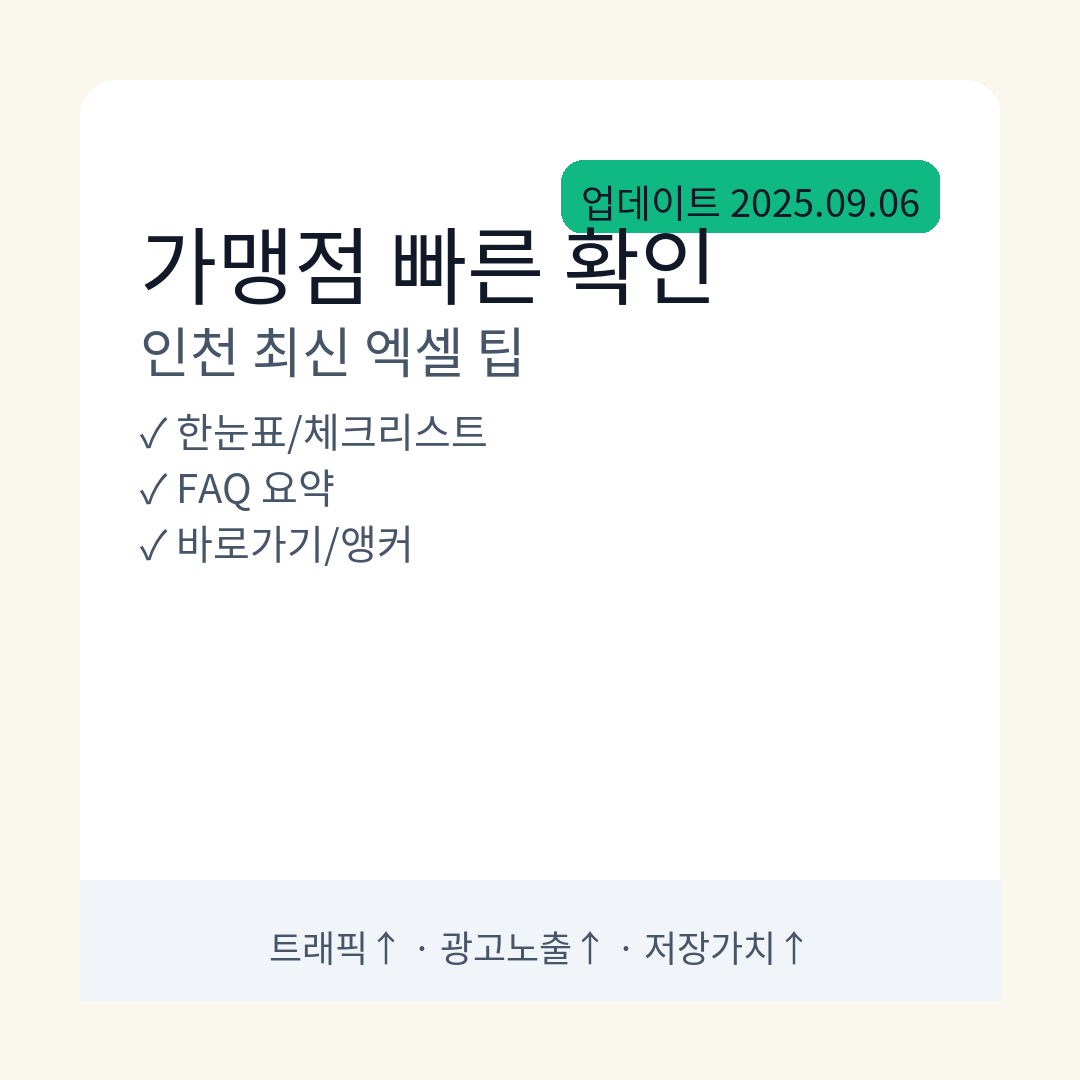 업데이트 2025.09.06

가맹점 빠른 확인

인천 최신 엑셀 팁

✓ 한눈표/체크리스트
✓ FAQ 요약
✓ 바로가기/앵커

트래픽↑ · 광고노출↑ · 저장가치↑