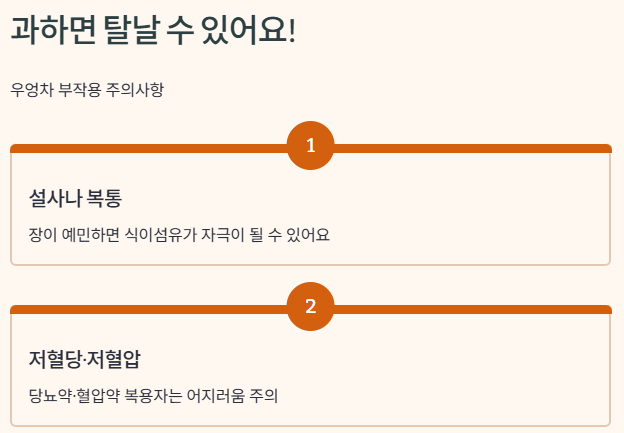 과하면 탈날 수 있어요!

우엉차 부작용 주의사항

1

설사나 복통

장이 예민하면 식이섬유가 자극이 될 수 있어요

2

저혈당·저혈압

당뇨약·혈압약 복용자는 어지러움 주의