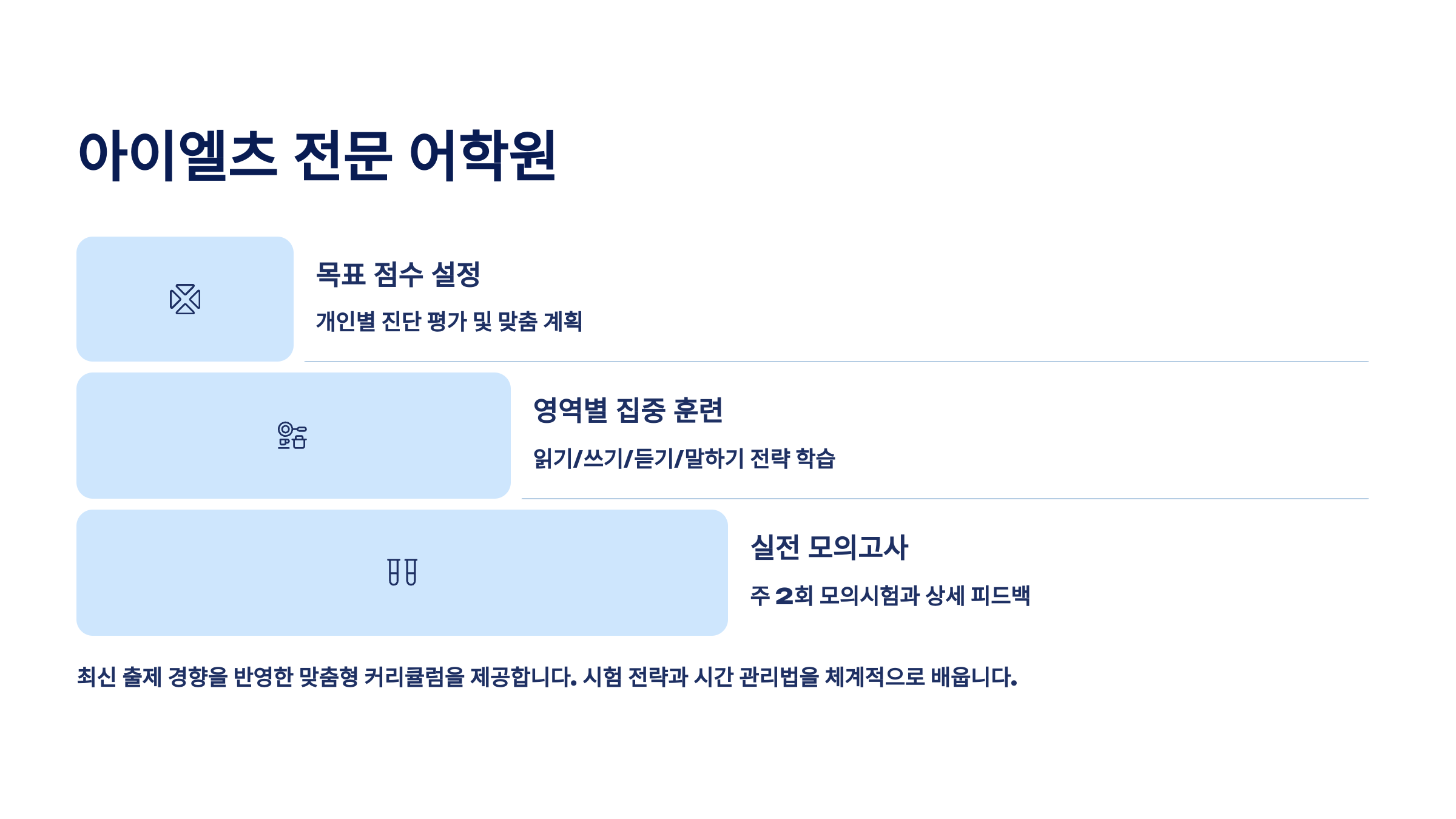 아이엘츠 전문 어학원

목표 점수 설정

개인별 진단 평가 및 맞춤 계획

영역별 집중 훈련

읽기/쓰기/듣기/말하기 전략 학습

실전 모의고사

주 2회 모의시험과 상세 피드백

최신 출제 경향을 반영한 맞춤형 커리큘럼을 제공합니다. 시험 전략과 시간 관리법을 체계적으로 배웁니다.