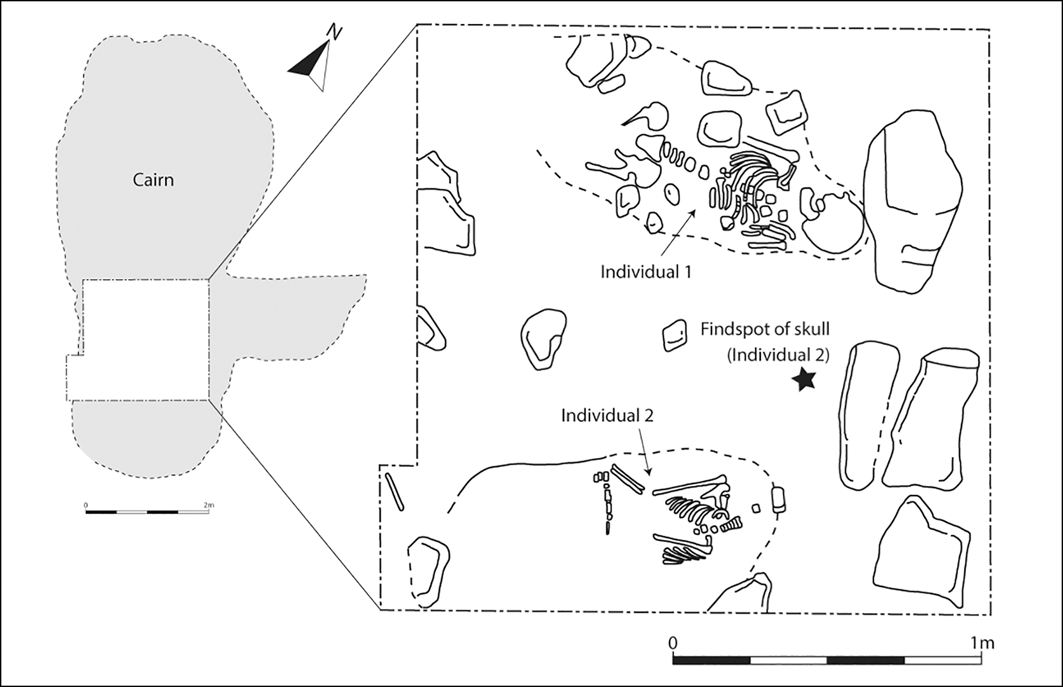 N

Cairn

0

2m

Individual 1

Findspot of skull (Individual 2)

Individual 2

0

1m