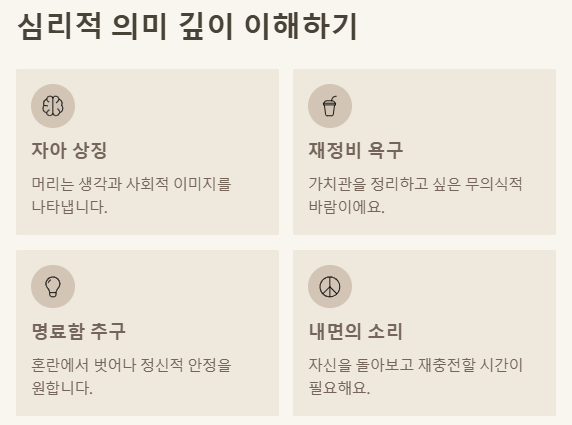 심리적 의미 깊이 이해하기

자아 상징

머리는 생각과 사회적 이미지를 나타냅니다.

재정비 욕구

가치관을 정리하고 싶은 무의식적 바람이에요.

명료함 추구

혼란에서 벗어나 정신적 안정을 원합니다.

내면의 소리

자신을 돌아보고 재충전할 시간이 필요해요.