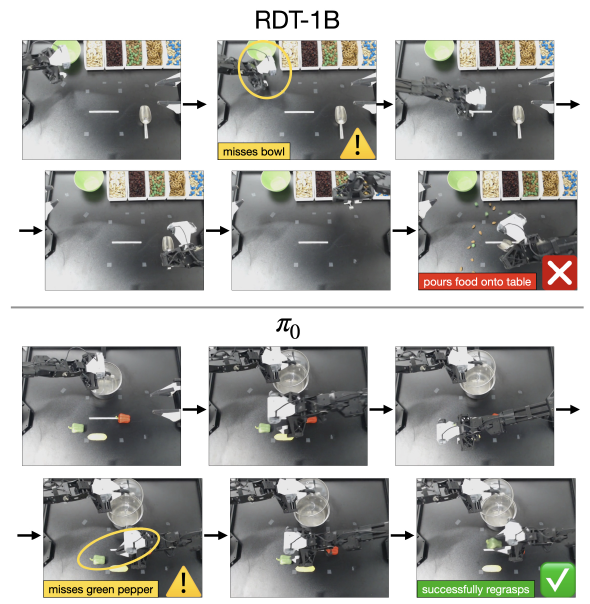 RDT-1B

misses bowl

pours food onto table

$\pi_0$

misses green pepper

successfully regrasps