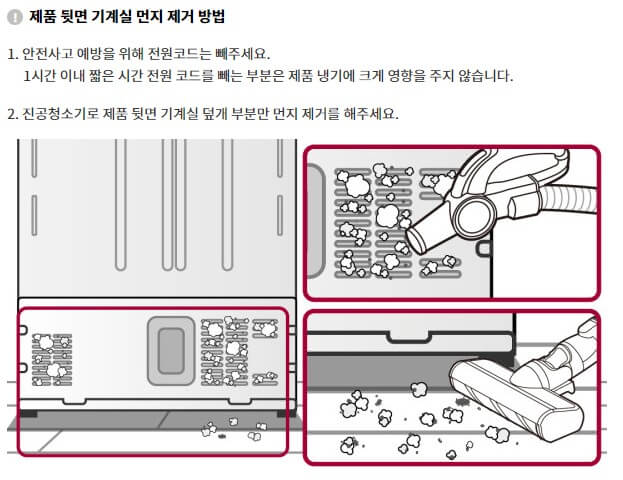 제품 뒷면 기계실 먼지 제거 방법

1. 안전사고 예방을 위해 전원코드는 빼주세요.
1시간 이내 짧은 시간 전원 코드를 빼는 부분은 제품 냉기에 크게 영향을 주지 않습니다.

2. 진공청소기로 제품 뒷면 기계실 덮개 부분만 먼지 제거를 해주세요.