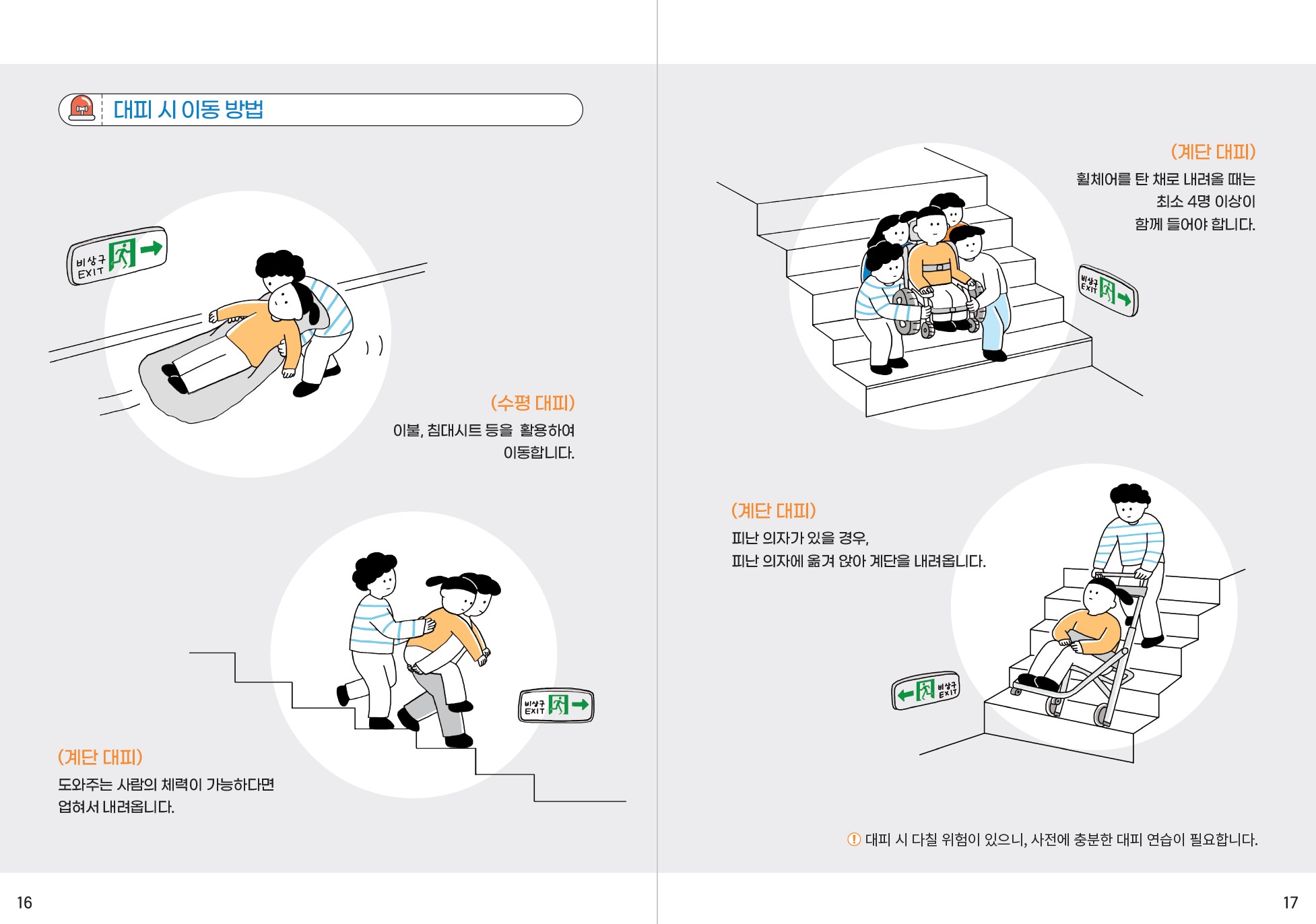 대피 시 이동 방법

비상구 EXIT

(수평 대피)
이불, 침대시트 등을 활용하여 이동합니다.

비상구 EXIT

(계단 대피)
도와주는 사람의 체력이 가능하다면 업혀서 내려옵니다.

16

(계단 대피)
휠체어를 탄 채로 내려올 때는 최소 4명 이상이 함께 들어야 합니다.

비상구 EXIT

(계단 대피)
피난 의자가 있을 경우,
피난 의자에 옮겨 앉아 계단을 내려옵니다.

비상구 EXIT

! 대피 시 다칠 위험이 있으니, 사전에 충분한 대피 연습이 필요합니다.

17