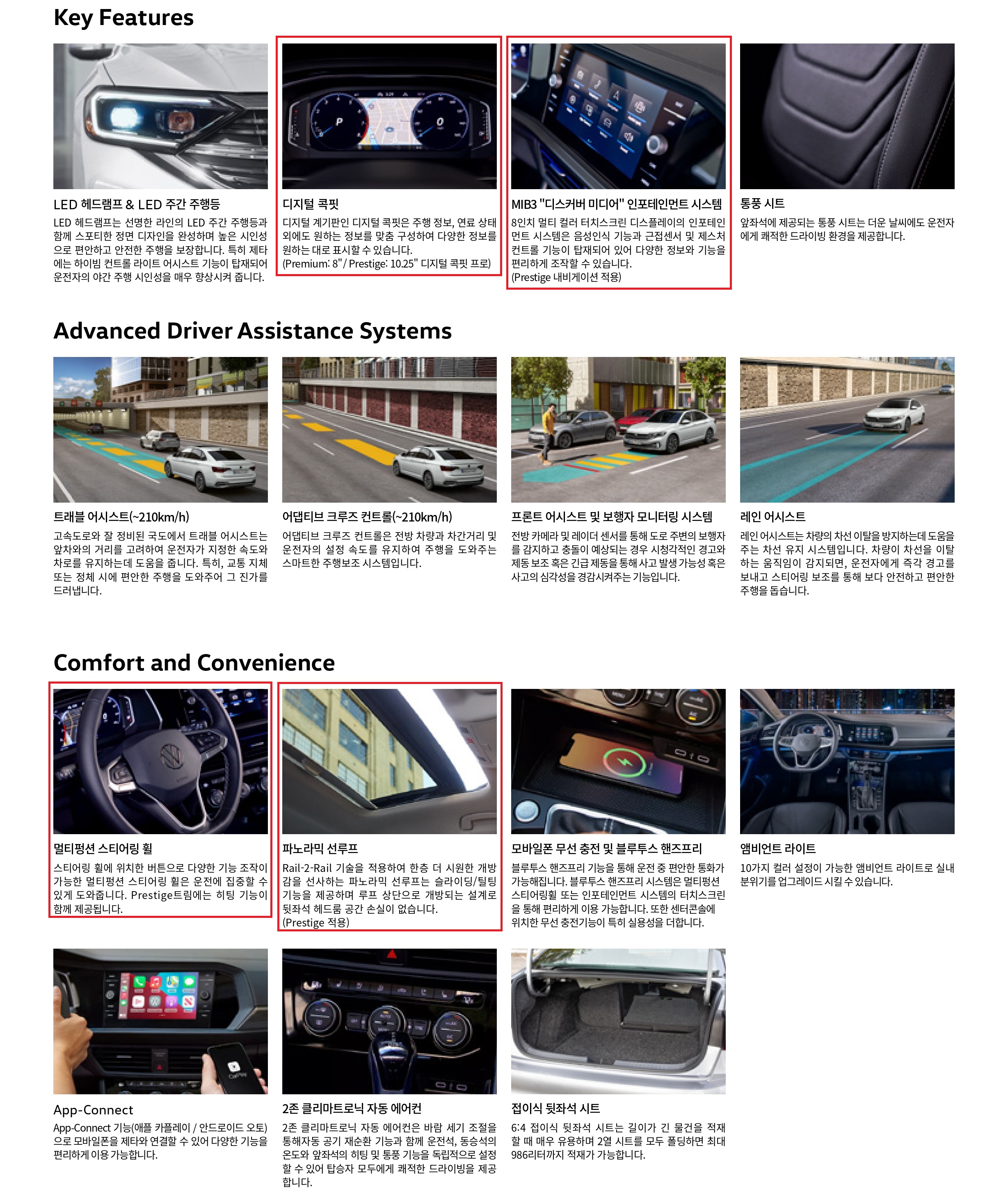 Key Features

LED 헤드램프 & LED 주간 주행등

LED 헤드램프는 선명한 라인의 LED 주간 주행등과 함께 스포티한 정면 디자인을 완성하며 높은 시인성으로 편안하고 안전한 주행을 보장합니다. 특히 제타에는 하이빔 컨트롤 라이트 어시스트 기능이 탑재되어 운전자의 야간 주행 시인성을 매우 향상시켜 줍니다.

디지털 콕핏

디지털 계기판인 디지털 콕핏은 주행 정보, 연료 상태 외에도 원하는 정보를 맞춤 구성하여 다양한 정보를 원하는 대로 표시할 수 있습니다.
(Premium: 8" / Prestige: 10.25" 디지털 콕핏 프로)

MIB3 "디스커버 미디어" 인포테인먼트 시스템

8인치 멀티 컬러 터치스크린 디스플레이의 인포테인먼트 시스템은 음성인식 기능과 근접센서 및 제스처 컨트롤 기능이 탑재되어 있어 다양한 정보와 기능을 편리하게 조작할 수 있습니다.
(Prestige 내비게이션 적용)

통풍 시트

앞좌석에 제공되는 통풍 시트는 더운 날씨에도 운전자에게 쾌적한 드라이빙 환경을 제공합니다.

Advanced Driver Assistance Systems

트래블 어시스트(~210km/h)

고속도로와 잘 정비된 국도에서 트래블 어시스트는 앞차와의 거리를 고려하여 운전자가 지정한 속도와 차로를 유지하는데 도움을 줍니다. 특히, 교통 지체 또는 정체 시에 편안한 주행을 도와주어 그 진가를 드러냅니다.

어댑티브 크루즈 컨트롤(~210km/h)

어댑티브 크루즈 컨트롤은 전방 차량과 차간거리 및 운전자의 설정 속도를 유지하여 주행을 도와주는 스마트한 주행보조 시스템입니다.

프론트 어시스트 및 보행자 모니터링 시스템

전방 카메라 및 레이더 센서를 통해 도로 주변의 보행자를 감지하고 충돌이 예상되는 경우 시청각적인 경고와 제동 보조 혹은 긴급 제동을 통해 사고 발생 가능성 혹은 사고의 심각성을 경감시켜주는 기능입니다.

레인 어시스트

레인 어시스트는 차량의 차선 이탈을 방지하는데 도움을 주는 차선 유지 시스템입니다. 차량이 차선을 이탈하는 움직임이 감지되면, 운전자에게 즉각 경고를 보내고 스티어링 보조를 통해 보다 안전하고 편안한 주행을 돕습니다.

Comfort and Convenience

멀티펑션 스티어링 휠

스티어링 휠에 위치한 버튼으로 다양한 기능 조작이 가능한 멀티펑션 스티어링 휠은 운전에 집중할 수 있게 도와줍니다. Prestige트림에는 히팅 기능이 함께 제공됩니다.

파노라믹 선루프

Rail-2-Rail 기술을 적용하여 한층 더 시원한 개방감을 선사하는 파노라믹 선루프는 슬라이딩/틸팅 기능을 제공하며 루프 상단으로 개방되는 설계로 뒷좌석 헤드룸 공간 손실이 없습니다.
(Prestige 적용)

모바일폰 무선 충전 및 블루투스 핸즈프리

블루투스 핸즈프리 기능을 통해 운전 중 편안한 통화가 가능해집니다. 블루투스 핸즈프리 시스템은 멀티펑션 스티어링휠 또는 인포테인먼트 시스템의 터치스크린을 통해 편리하게 이용 가능합니다. 또한 센터콘솔에 위치한 무선 충전기능이 특히 실용성을 더합니다.

앰비언트 라이트

10가지 컬러 설정이 가능한 앰비언트 라이트로 실내 분위기를 업그레이드 시킬 수 있습니다.

App-Connect

App-Connect 기능(애플 카플레이 / 안드로이드 오토)으로 모바일폰을 제타와 연결할 수 있어 다양한 기능을 편리하게 이용 가능합니다.

2존 클리마트로닉 자동 에어컨

2존 클리마트로닉 자동 에어컨은 바람 세기 조절을 통해자동 공기 재순환 기능과 함께 운전석, 동승석의 온도와 앞좌석의 히팅 및 통풍 기능을 독립적으로 설정할 수 있어 탑승자 모두에게 쾌적한 드라이빙을 제공합니다.

접이식 뒷좌석 시트

6:4 접이식 뒷좌석 시트는 길이가 긴 물건을 적재할 때 매우 유용하며 2열 시트를 모두 폴딩하면 최대 986리터까지 적재가 가능합니다.