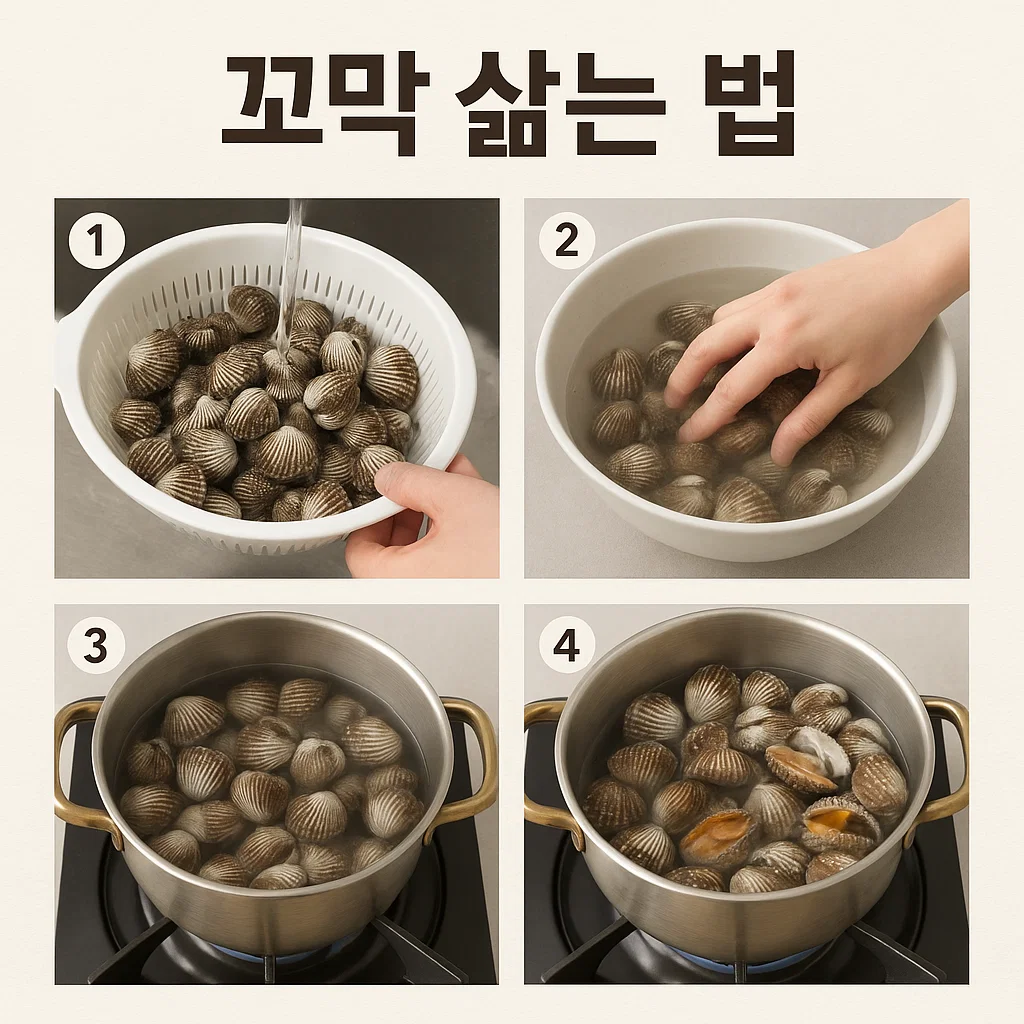 꼬막 삶는 법

1

2

3

4