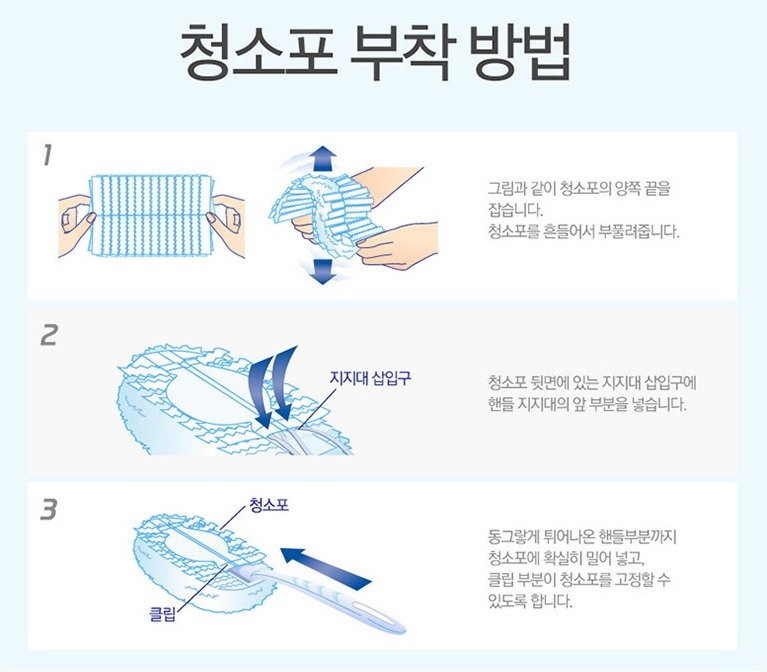 청소포 부착 방법

1

그림과 같이 청소포의 양쪽 끝을 잡습니다.
청소포를 흔들어서 부풀려줍니다.

2

지지대 삽입구

청소포 뒷면에 있는 지지대 삽입구에 핸들 지지대의 앞 부분을 넣습니다.

3

청소포

클립

동그랗게 튀어나온 핸들부분까지 청소포에 확실히 밀어 넣고, 클립 부분이 청소포를 고정할 수 있도록 합니다.